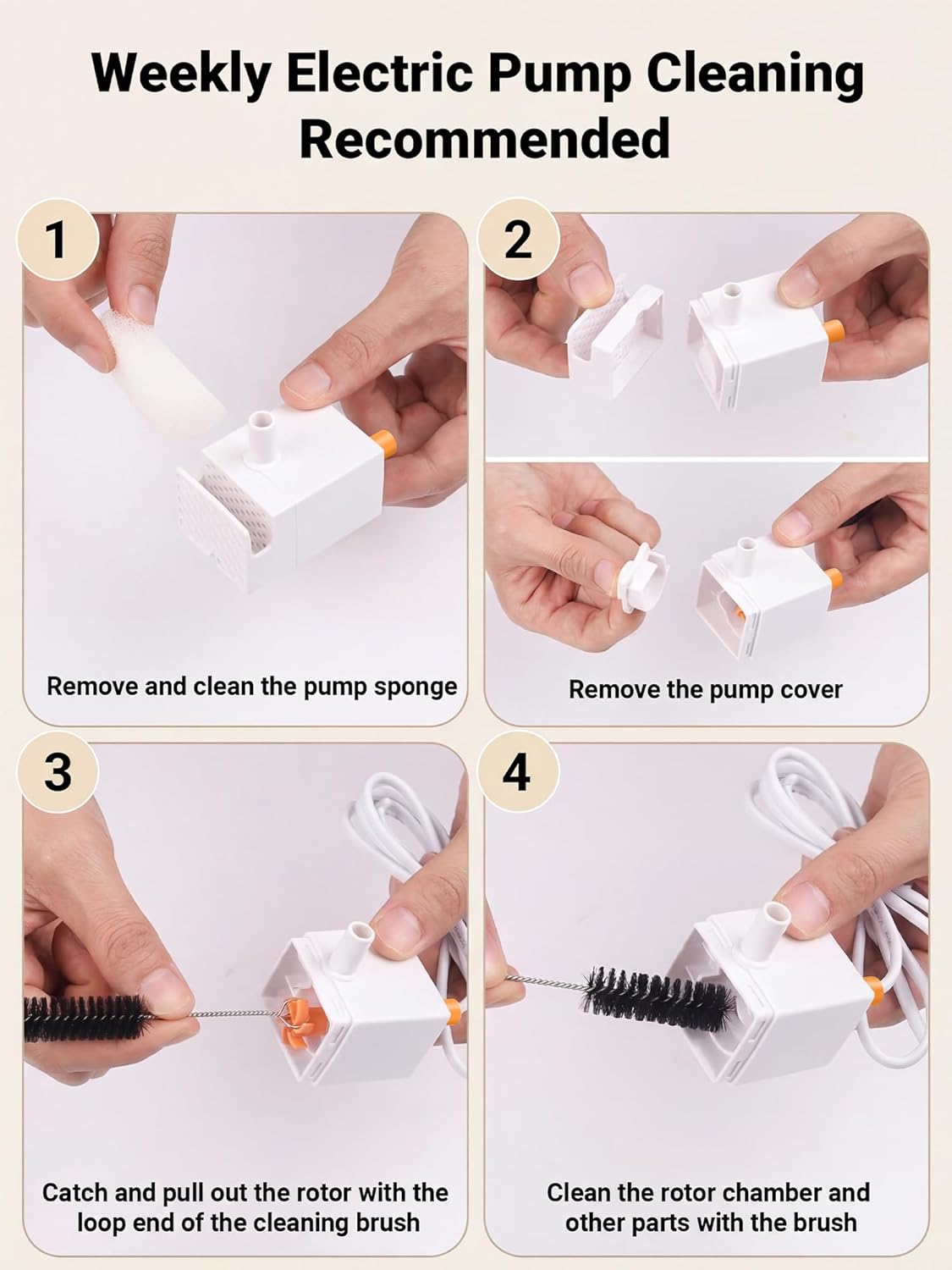 Weekly Electric Pump Cleaning Recommended

1

Remove and clean the pump sponge

2

Remove the pump cover

3

Catch and pull out the rotor with the loop end of the cleaning brush

4

Clean the rotor chamber and other parts with the brush