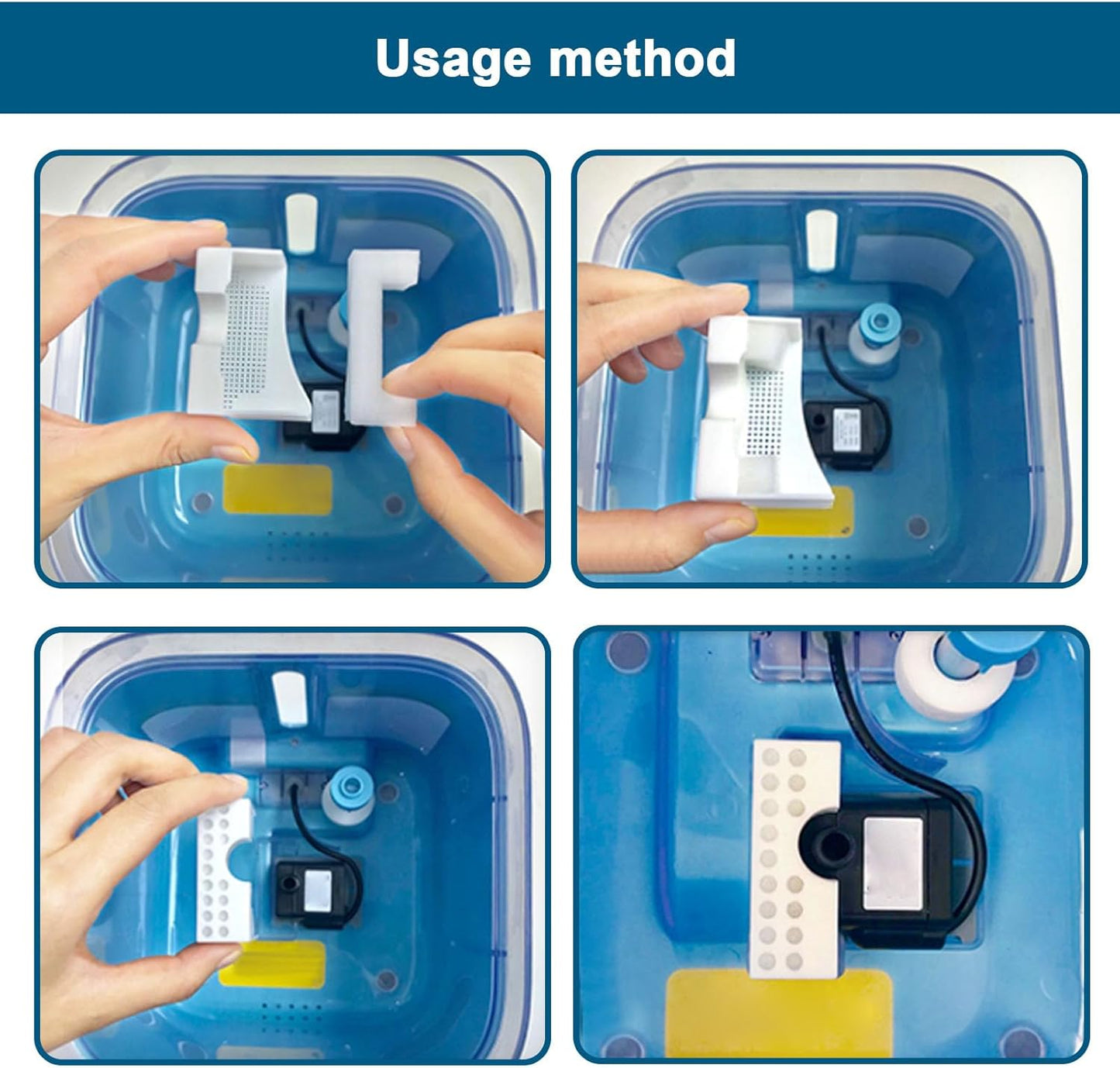 Usage method