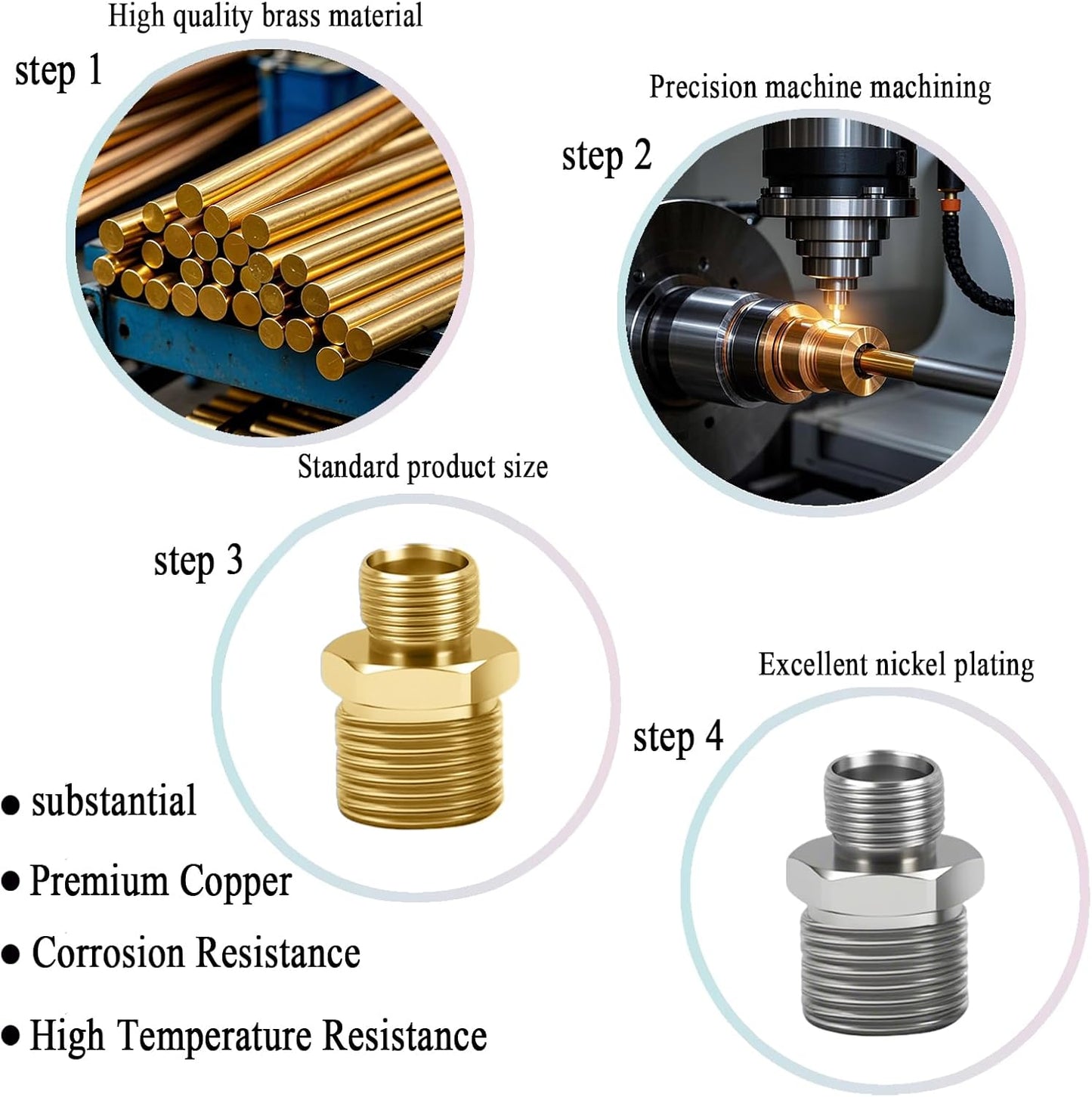 High quality brass material

step 1

Precision machine machining

step 2

Standard product size

step 3

Excellent nickel plating

step 4

● substantial

● Premium Copper

● Corrosion Resistance

● High Temperature Resistance