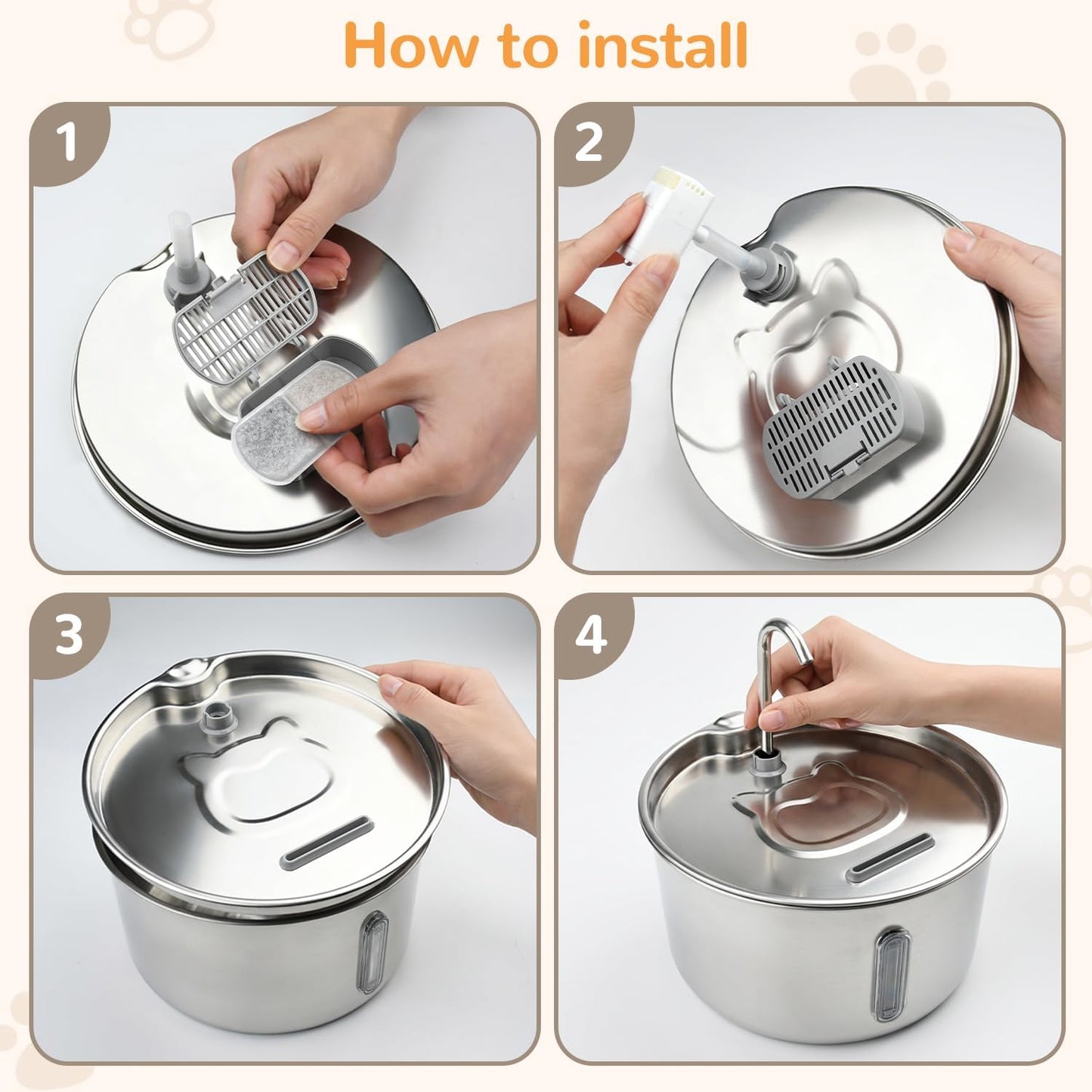 How to install

1

2

3

4