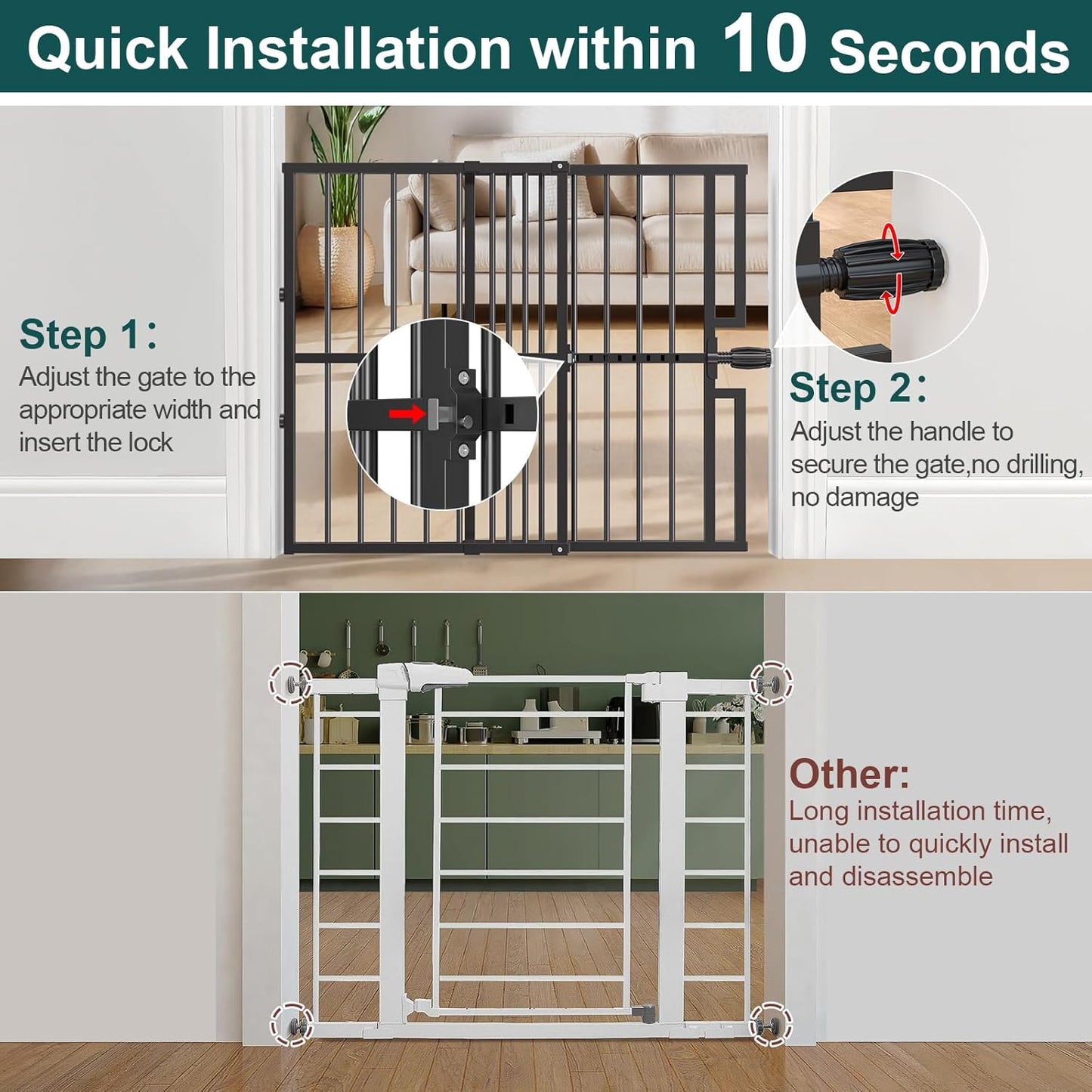 Quick Installation within 10 Seconds

Step 1:
Adjust the gate to the appropriate width and insert the lock

Step 2:
Adjust the handle to secure the gate,no drilling, no damage

Other:
Long installation time, unable to quickly install and disassemble