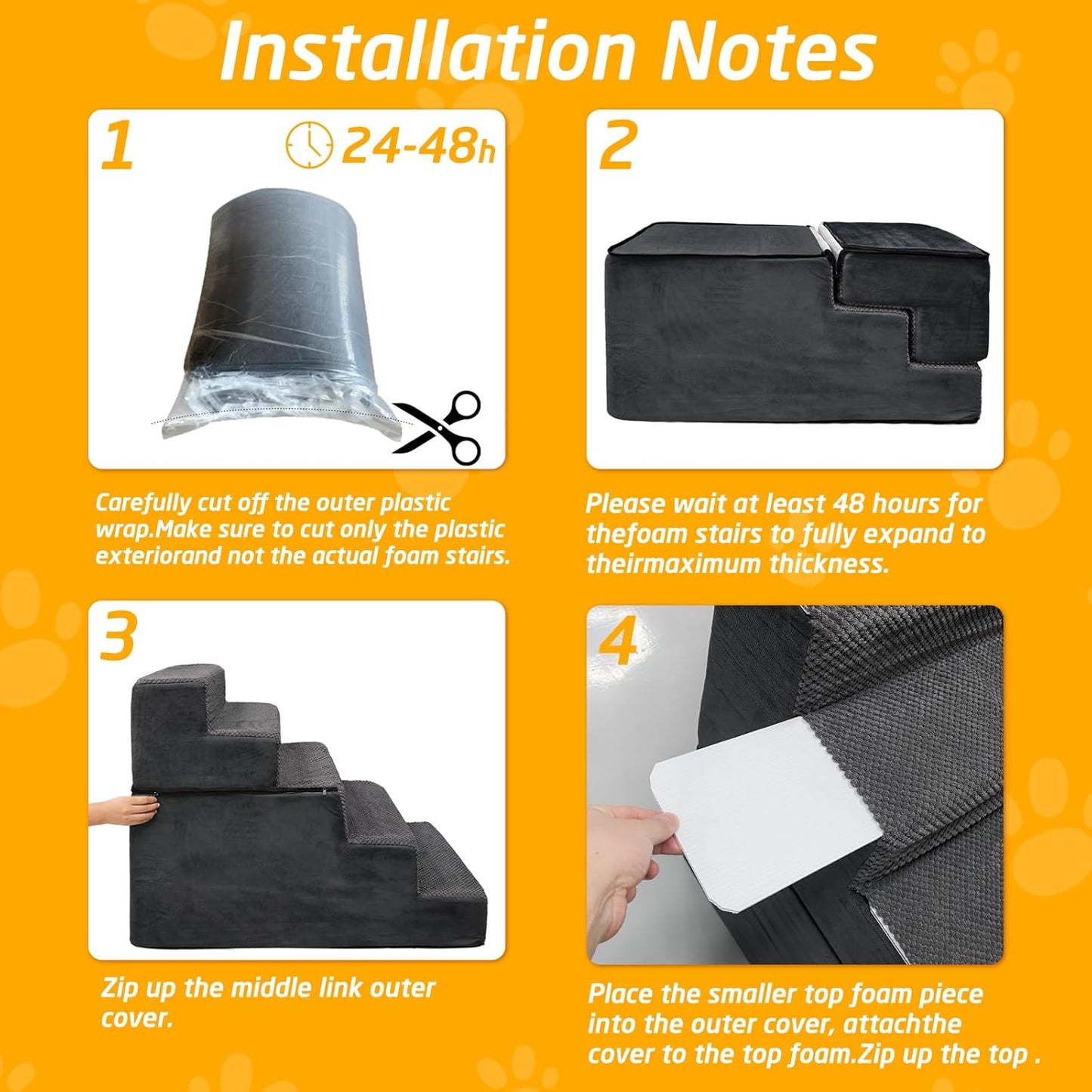 Installation Notes

1

24-48h

Carefully cut off the outer plastic wrap.Make sure to cut only the plastic exteriorand not the actual foam stairs.

2

Please wait at least 48 hours for thefoam stairs to fully expand to theirmaximum thickness.

3

Zip up the middle link outer cover.

4

Place the smaller top foam piece into the outer cover, attachthe cover to the top foam.Zip up the top .