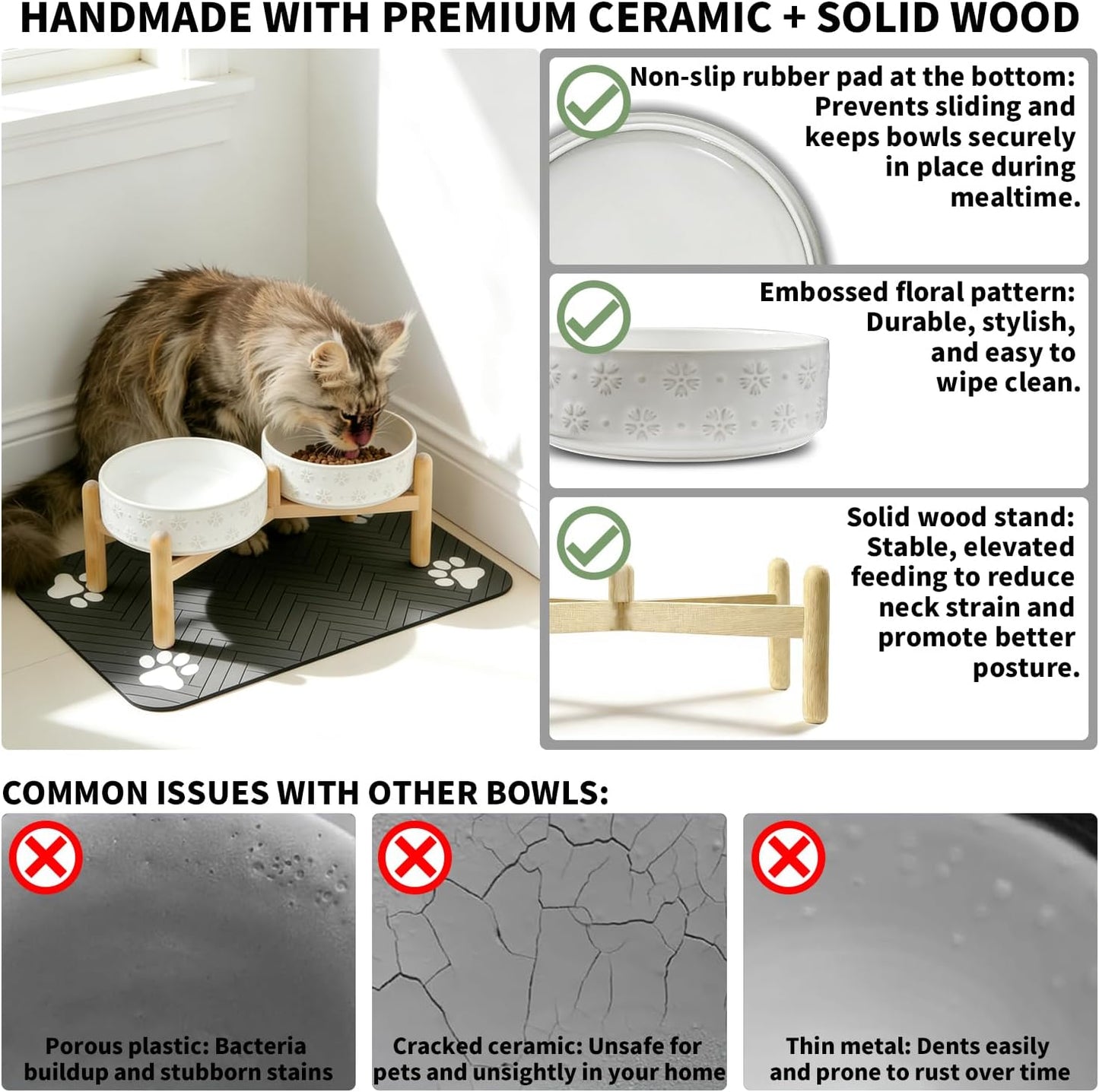 HANDMADE WITH PREMIUM CERAMIC + SOLID WOOD

Non-slip rubber pad at the bottom: Prevents sliding and keeps bowls securely in place during mealtime.

Embossed floral pattern: Durable, stylish, and easy to wipe clean.

Solid wood stand: Stable, elevated feeding to reduce neck strain and promote better posture.

COMMON ISSUES WITH OTHER BOWLS:

Porous plastic: Bacteria buildup and stubborn stains

Cracked ceramic: Unsafe for pets and unsightly in your home

Thin metal: Dents easily and prone to rust over time