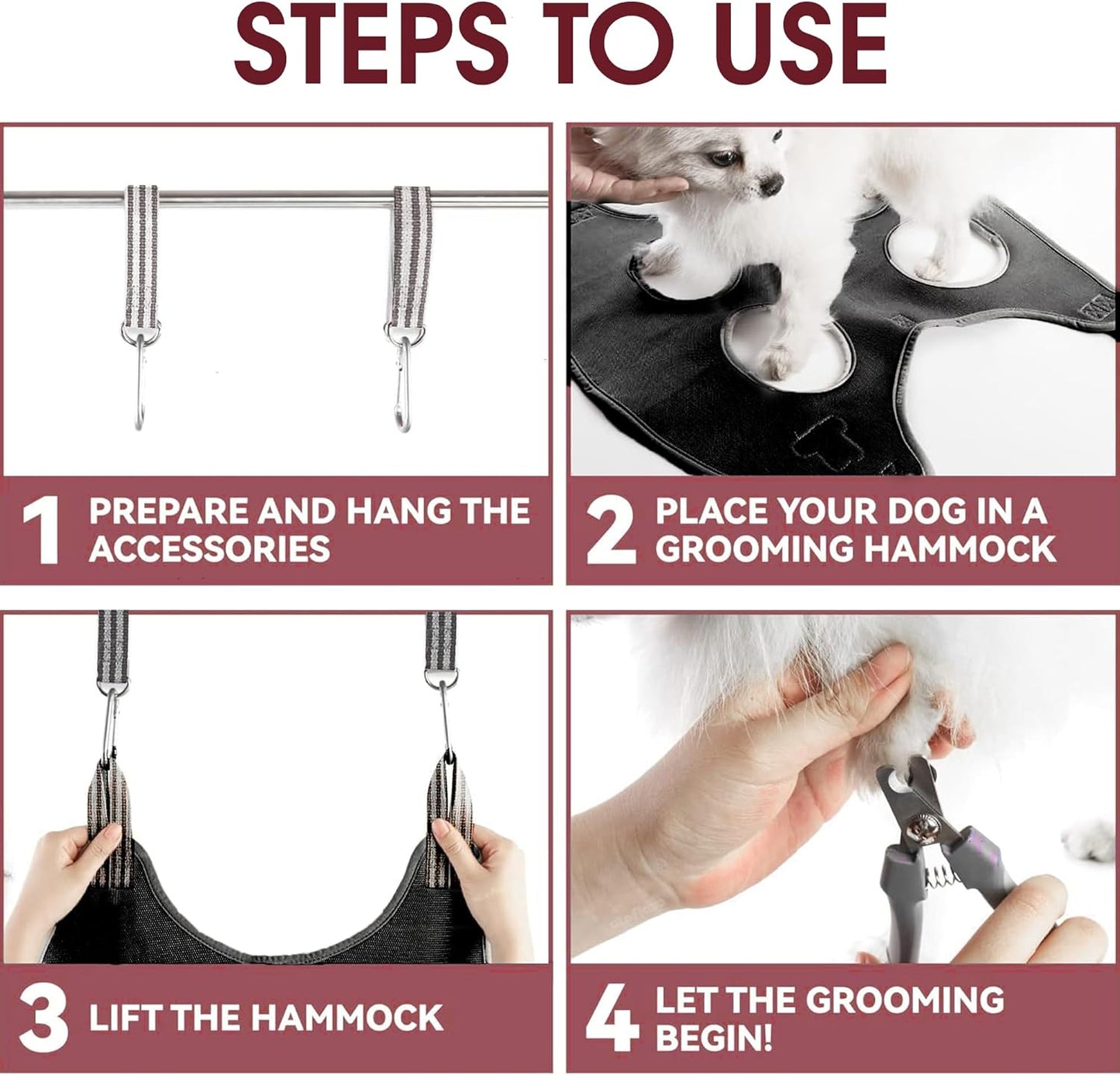 STEPS TO USE

1 PREPARE AND HANG THE ACCESSORIES

2 PLACE YOUR DOG IN A GROOMING HAMMOCK

3 LIFT THE HAMMOCK

4 LET THE GROOMING BEGIN!