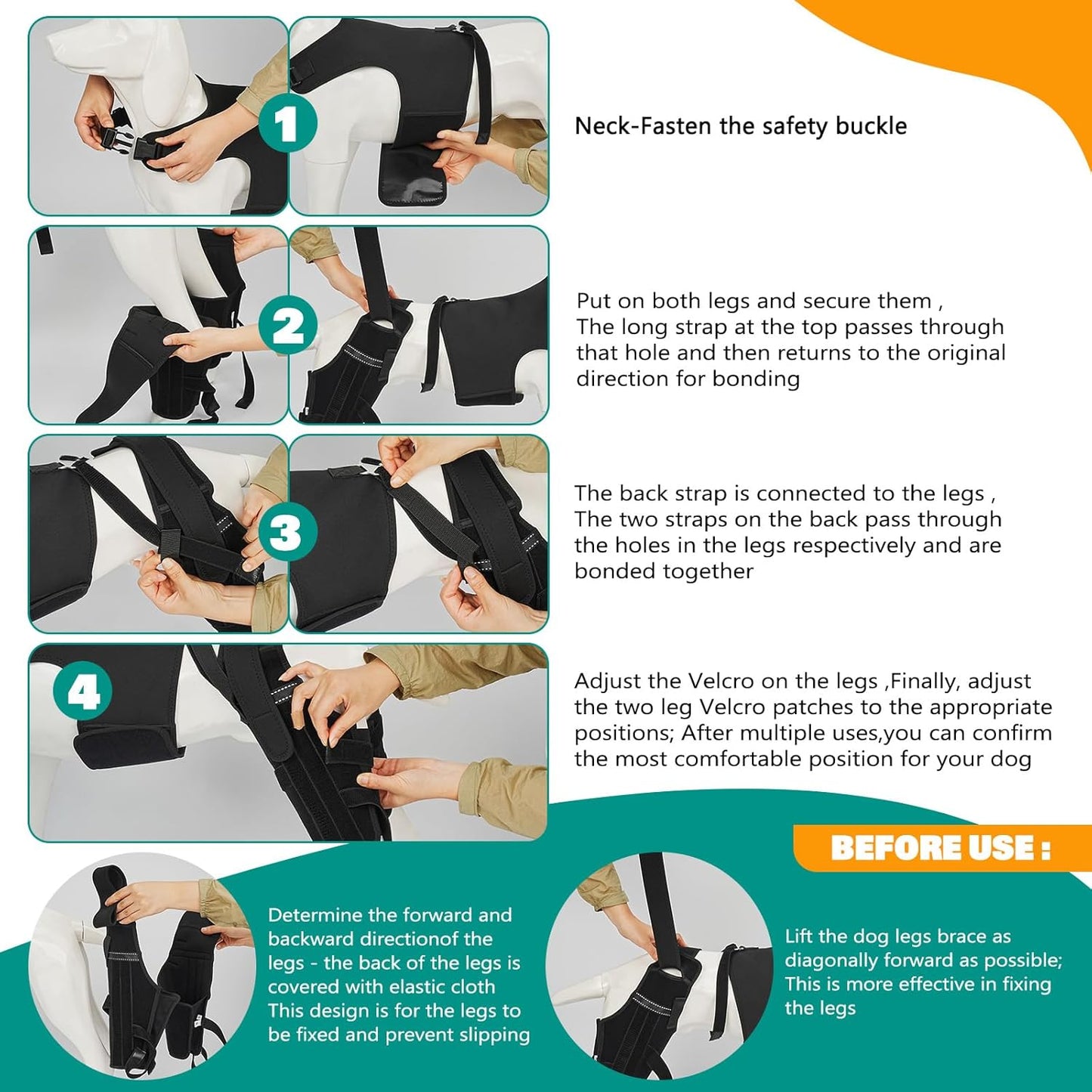 1

Neck-Fasten the safety buckle

2

Put on both legs and secure them ,
The long strap at the top passes through that hole and then returns to the original direction for bonding

3

The back strap is connected to the legs ,
The two straps on the back pass through the holes in the legs respectively and are bonded together

4

Adjust the Velcro on the legs ,Finally, adjust the two leg Velcro patches to the appropriate positions; After multiple uses,you can confirm the most comfortable position for your dog

BEFORE USE :

Determine the forward and backward directionof the legs - the back of the legs is covered with elastic cloth This design is for the legs to be fixed and prevent slipping

Lift the dog legs brace as diagonally forward as possible; This is more effective in fixing the legs