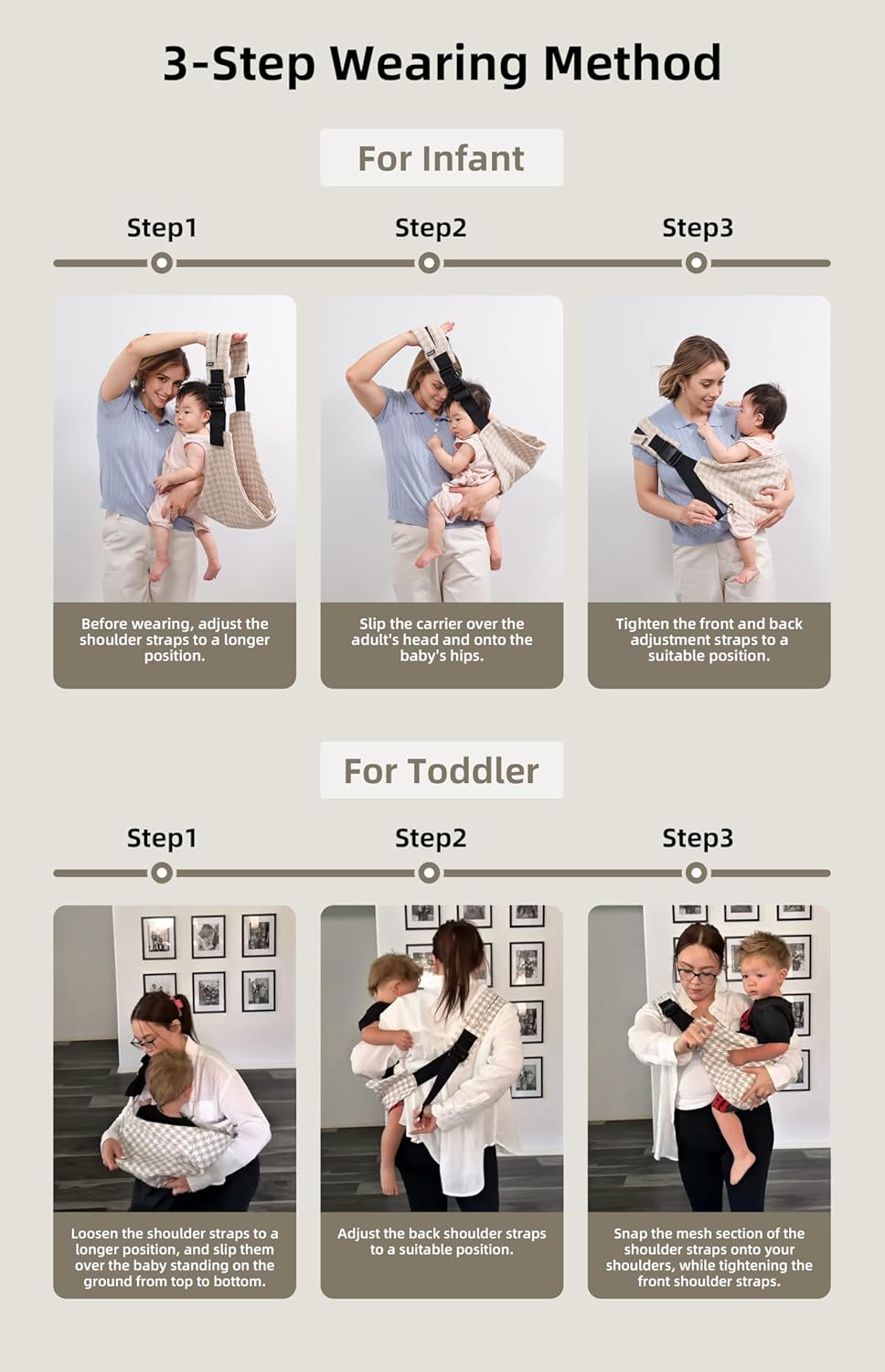 3-Step Wearing Method

For Infant

Step1

Step2

Step3

Before wearing, adjust the shoulder straps to a longer position.

Slip the carrier over the adult's head and onto the baby's hips.

Tighten the front and back adjustment straps to a suitable position.

For Toddler

Step1

Step2

Step3

Loosen the shoulder straps to a longer position, and slip them over the baby standing on the ground from top to bottom.

Adjust the back shoulder straps to a suitable position.

Snap the mesh section of the shoulder straps onto your shoulders, while tightening the front shoulder straps.