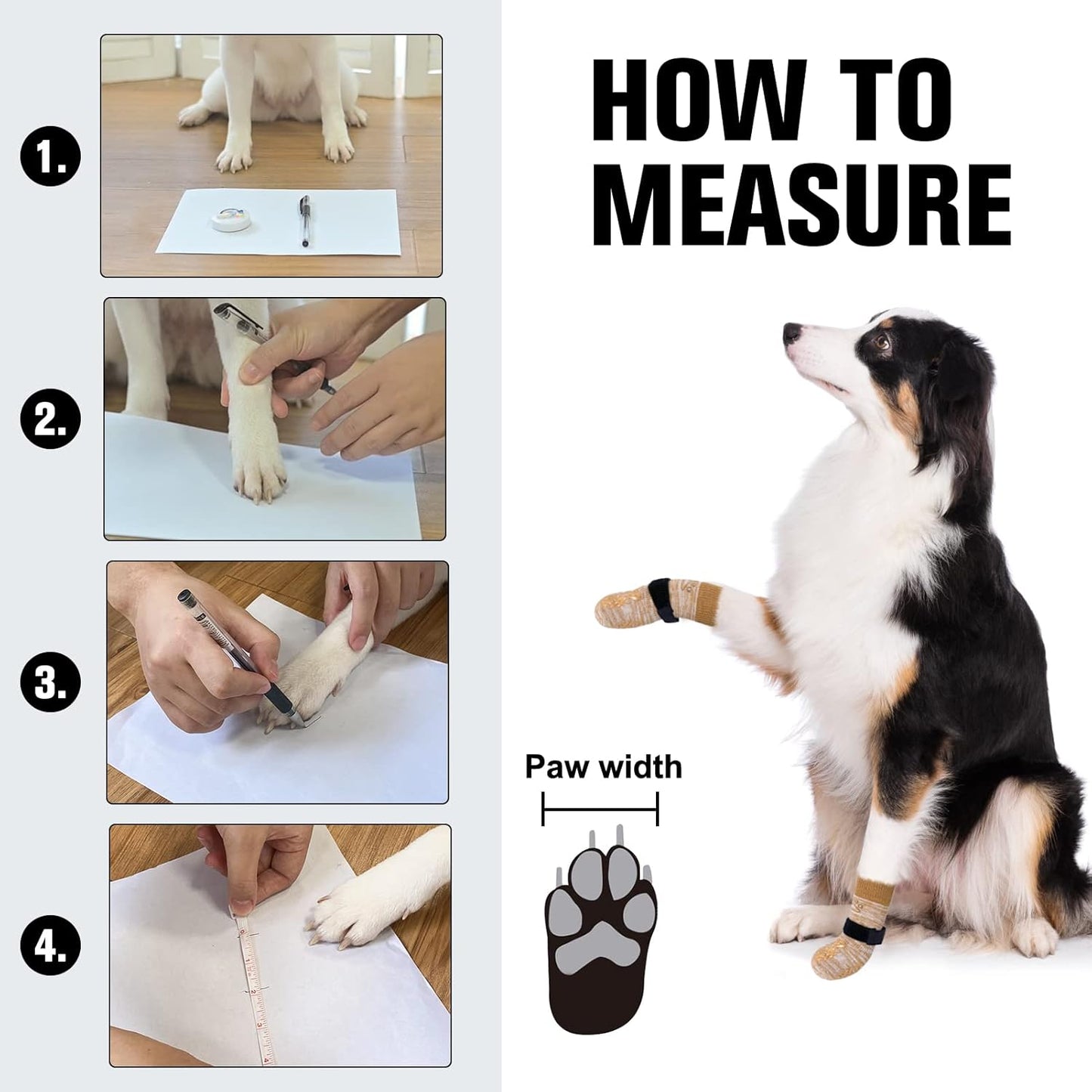 1.

2.

3.

4.

HOW TO MEASURE

Paw width