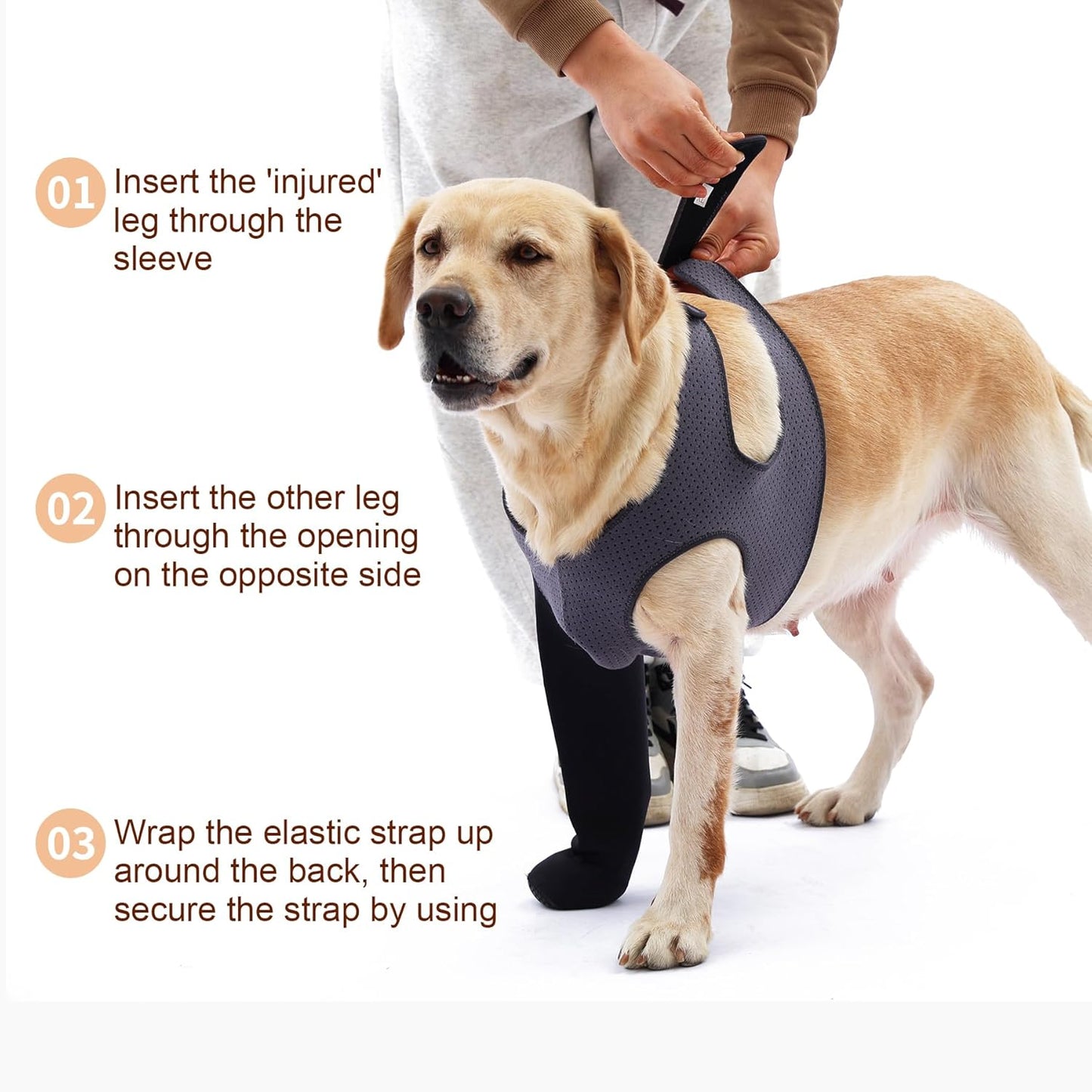 01 Insert the 'injured' leg through the sleeve

02 Insert the other leg through the opening on the opposite side

03 Wrap the elastic strap up around the back, then secure the strap by using