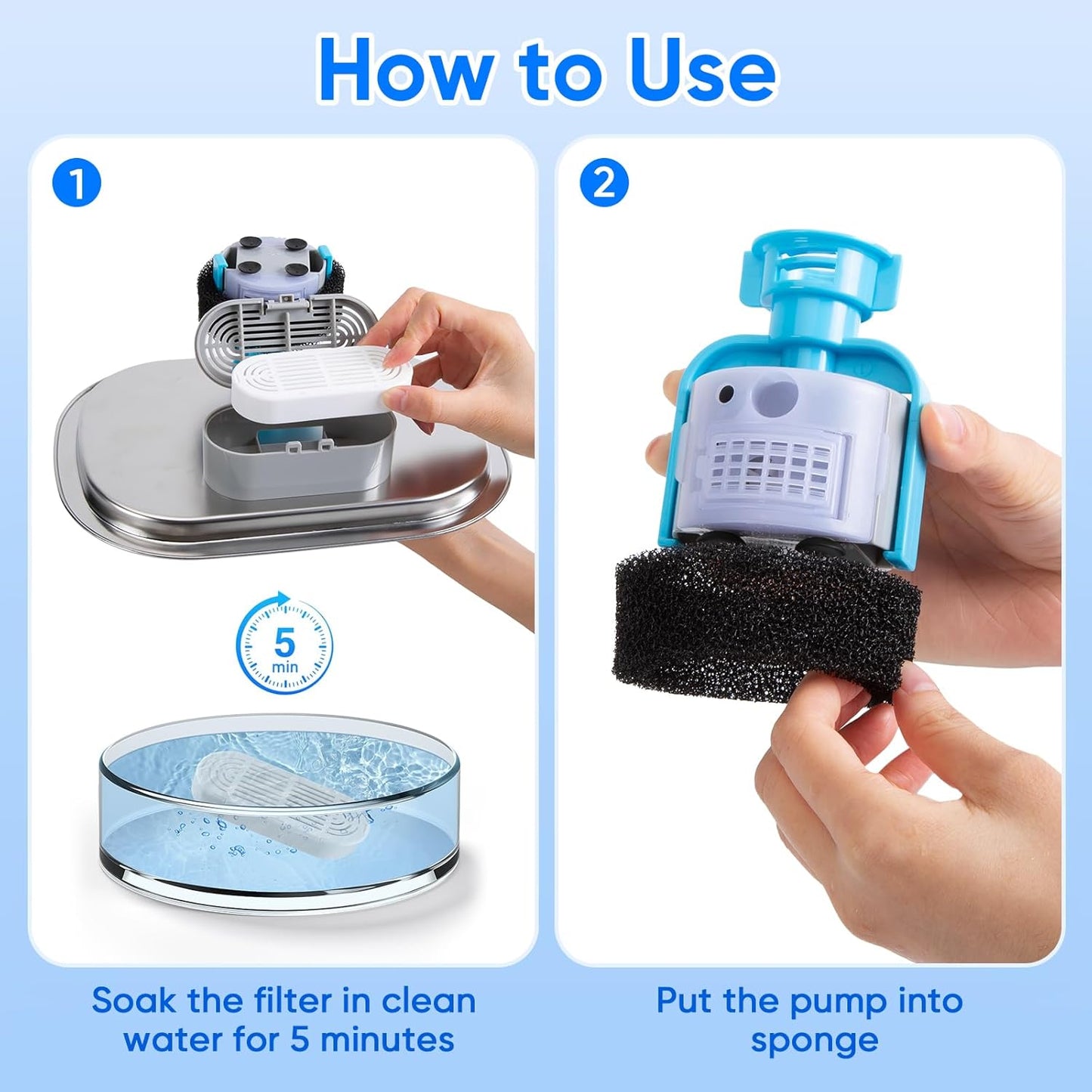 How to Use

1

5 min

Soak the filter in clean water for 5 minutes

2

Put the pump into sponge