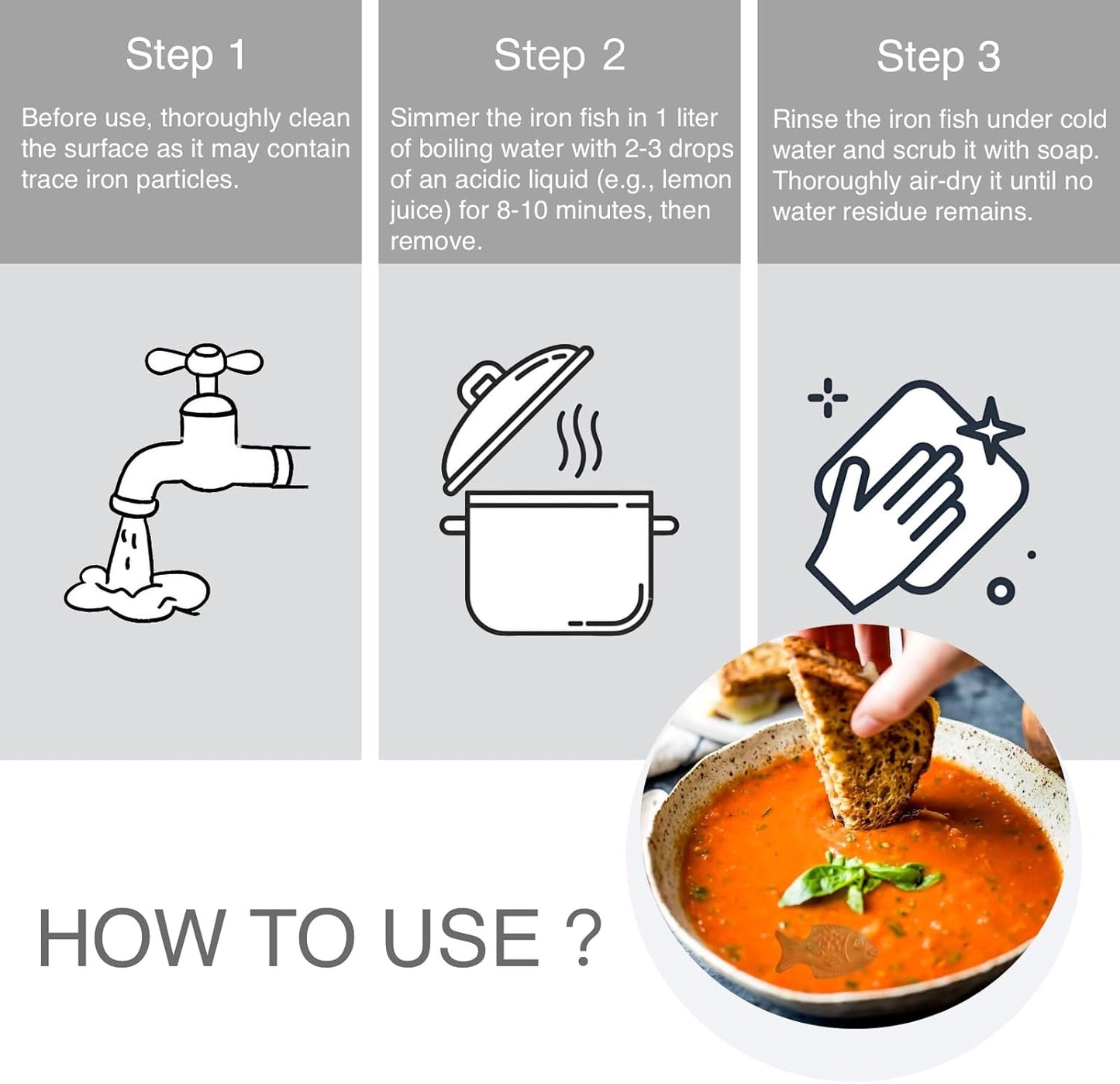 Step 1

Before use, thoroughly clean the surface as it may contain trace iron particles.

Step 2

Simmer the iron fish in 1 liter of boiling water with 2-3 drops of an acidic liquid (e.g., lemon juice) for 8-10 minutes, then remove.

Step 3

Rinse the iron fish under cold water and scrub it with soap. Thoroughly air-dry it until no water residue remains.

HOW TO USE ?