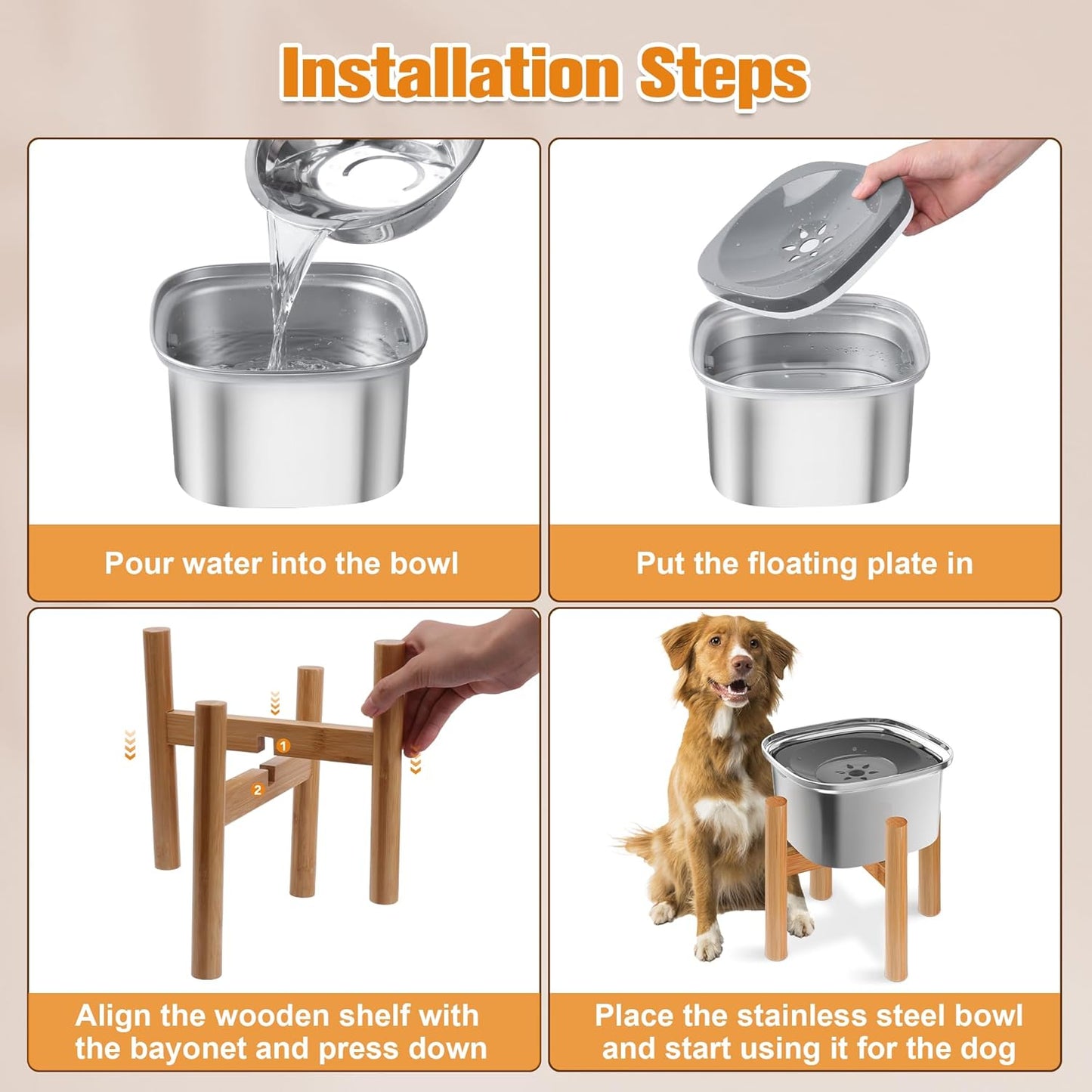 Installation Steps

Pour water into the bowl

Put the floating plate in

1

2

Align the wooden shelf with the bayonet and press down

Place the stainless steel bowl and start using it for the dog