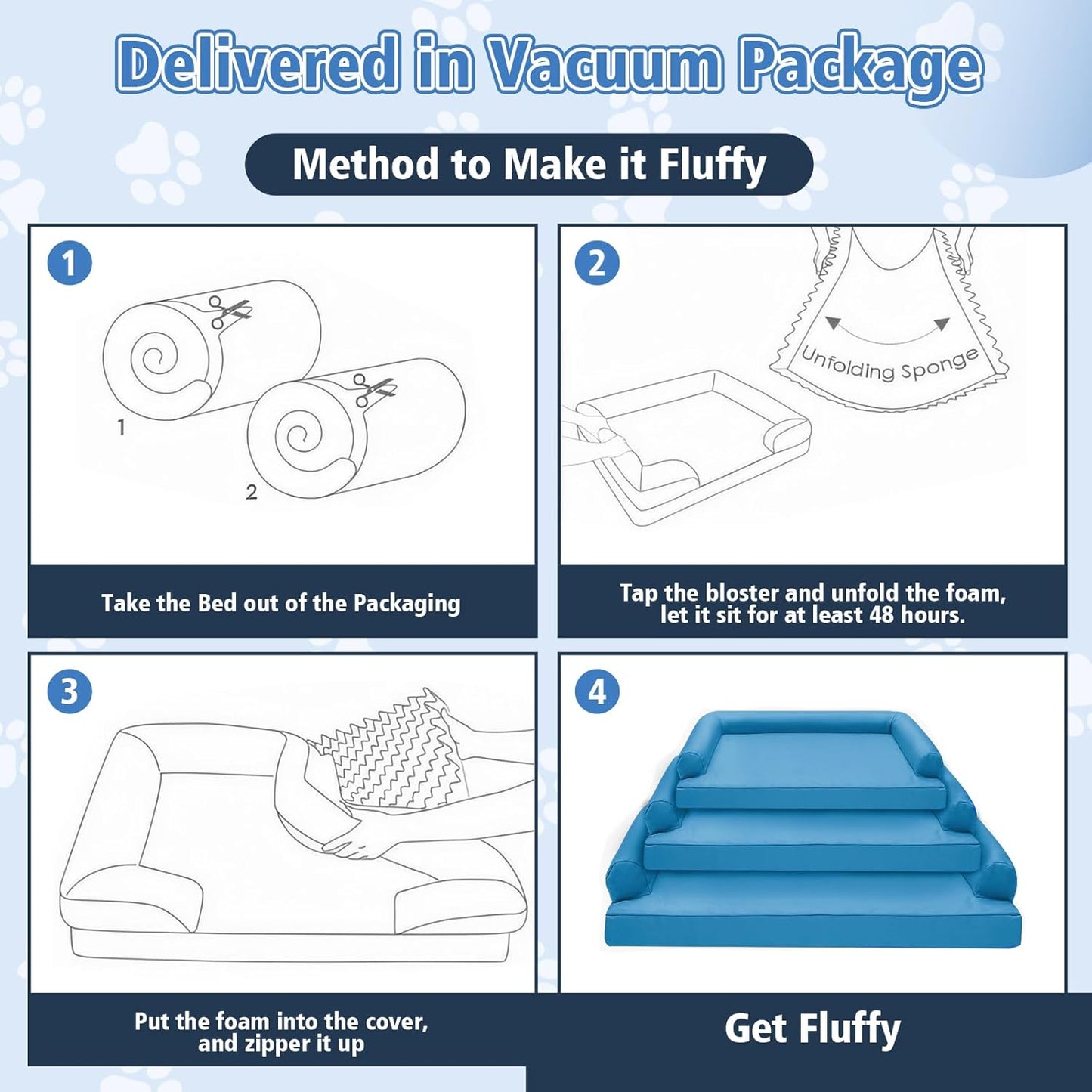 Delivered in Vacuum Package

Method to Make it Fluffy

1

1

2

Take the Bed out of the Packaging

2

Unfolding Sponge

Tap the bloster and unfold the foam, let it sit for at least 48 hours.

3

Put the foam into the cover, and zipper it up

4

Get Fluffy