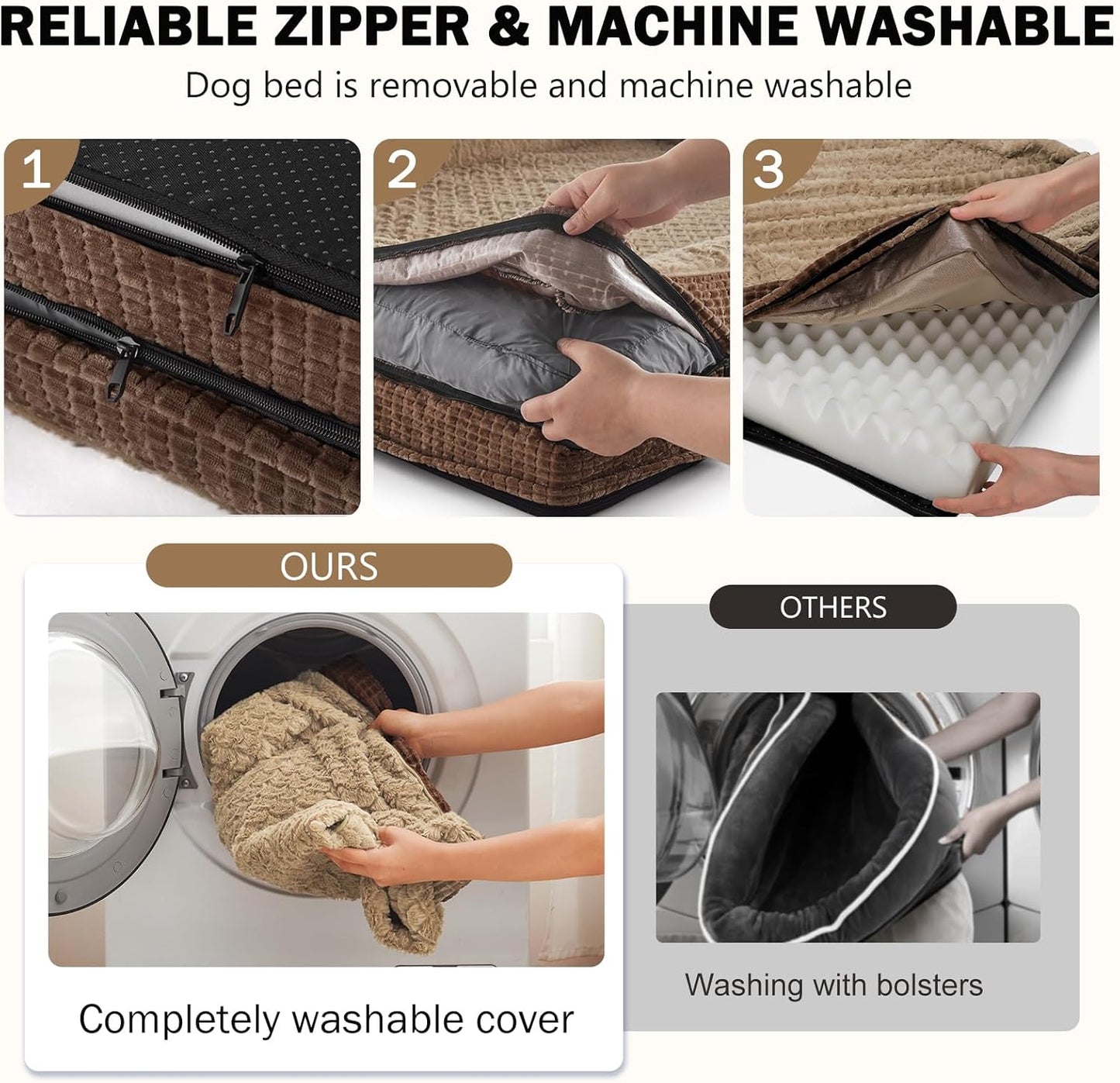 RELIABLE ZIPPER & MACHINE WASHABLE

Dog bed is removable and machine washable

1

2

3

OURS

Completely washable cover

OTHERS

Washing with bolsters