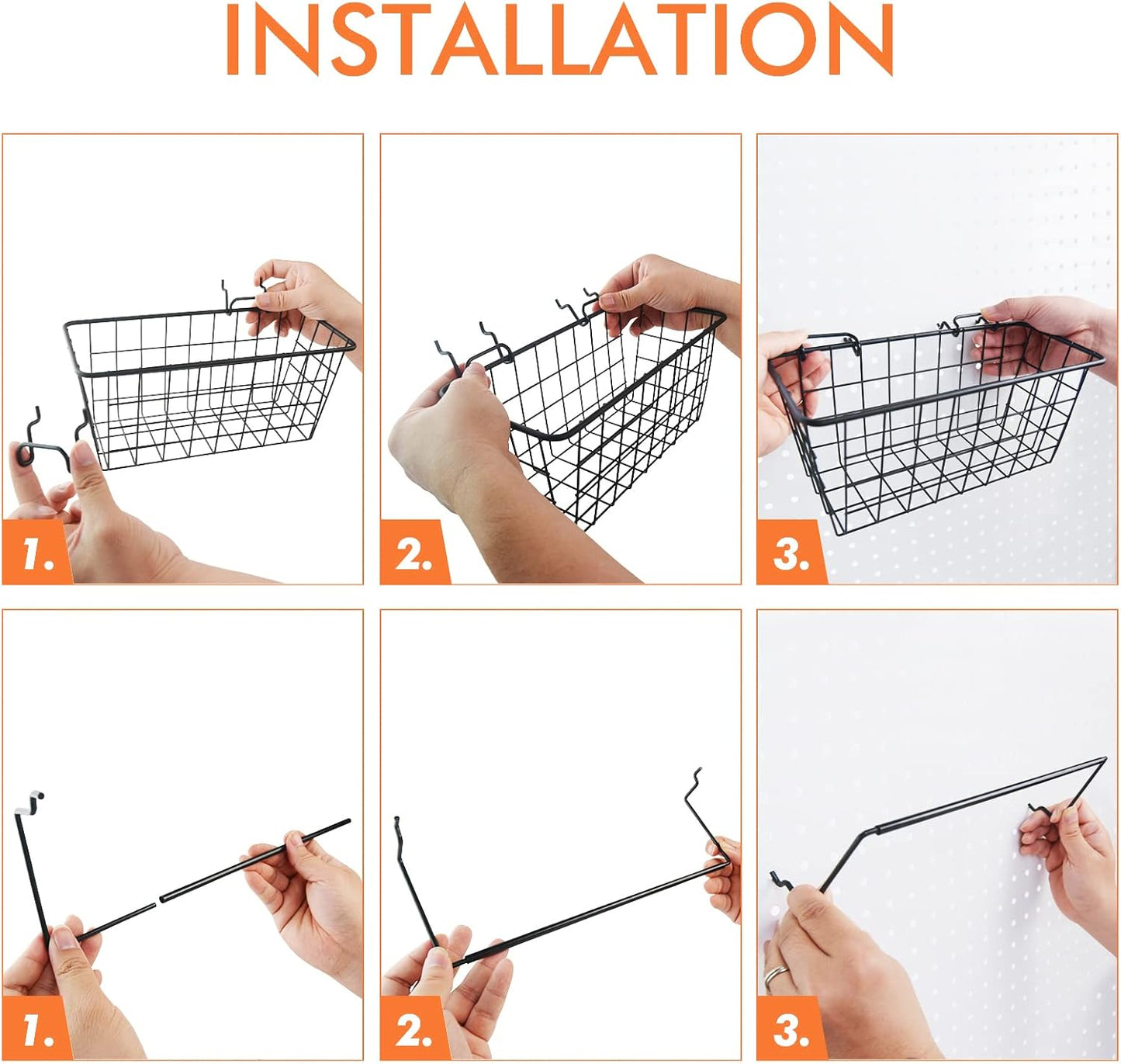 INSTALLATION

1.

2.

3.

1.

2.

3.