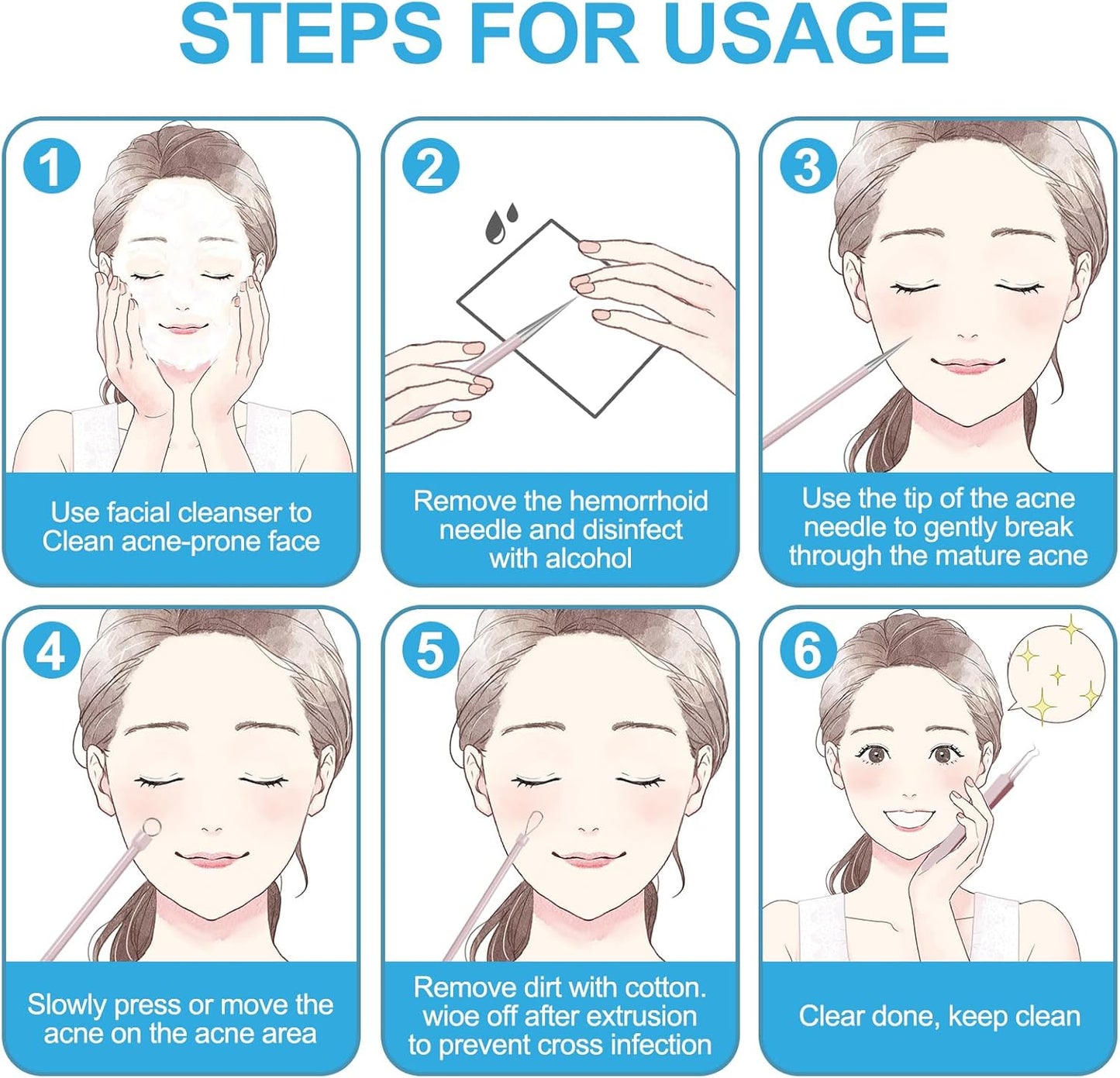 STEPS FOR USAGE

1

Use facial cleanser to Clean acne-prone face

2

Remove the hemorrhoid needle and disinfect with alcohol

3

Use the tip of the acne needle to gently break through the mature acne

4

Slowly press or move the acne on the acne area

5

Remove dirt with cotton. wioe off after extrusion to prevent cross infection

6

Clear done, keep clean