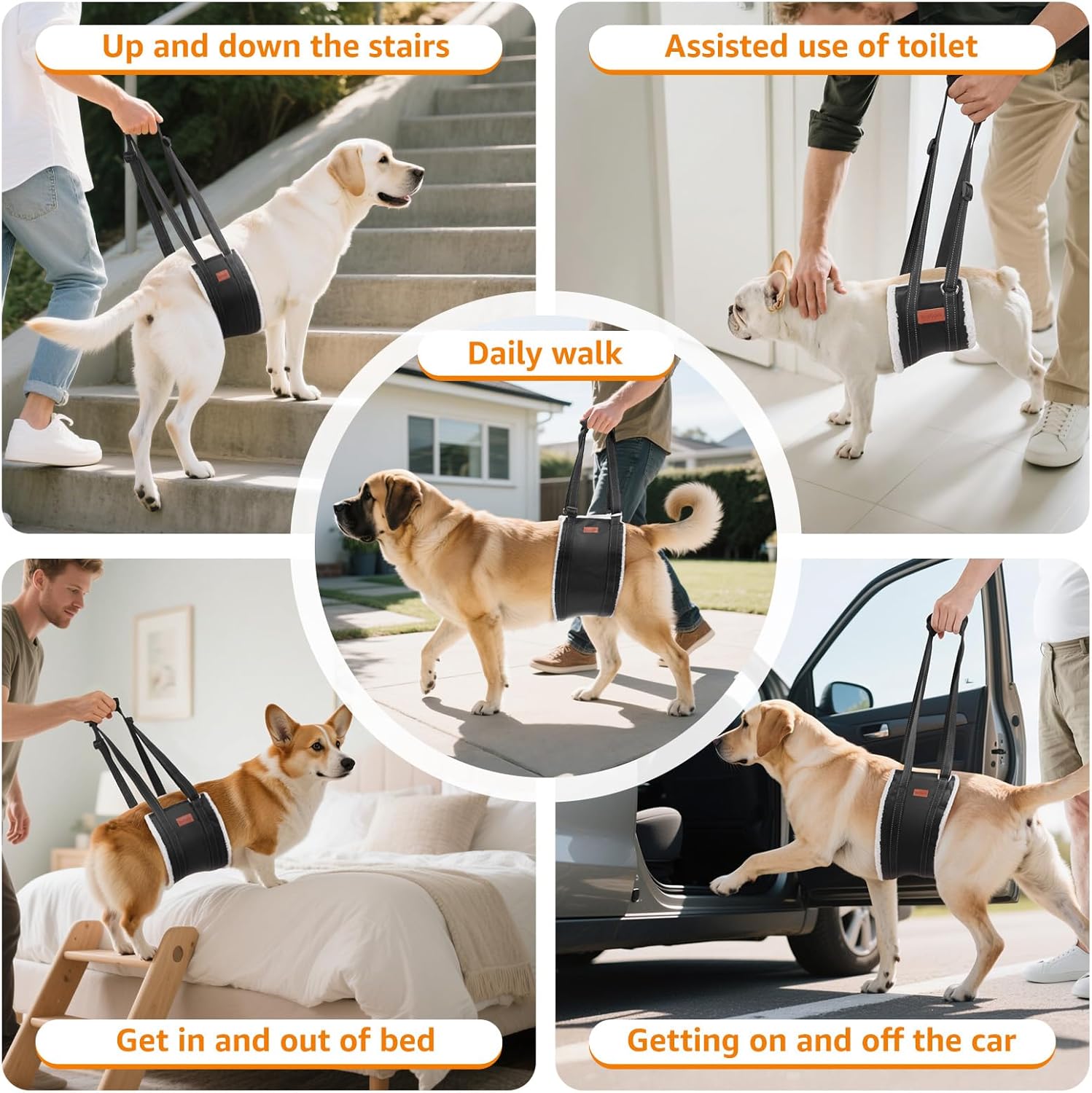 Up and down the stairs

Assisted use of toilet

Daily walk

Get in and out of bed

Getting on and off the car