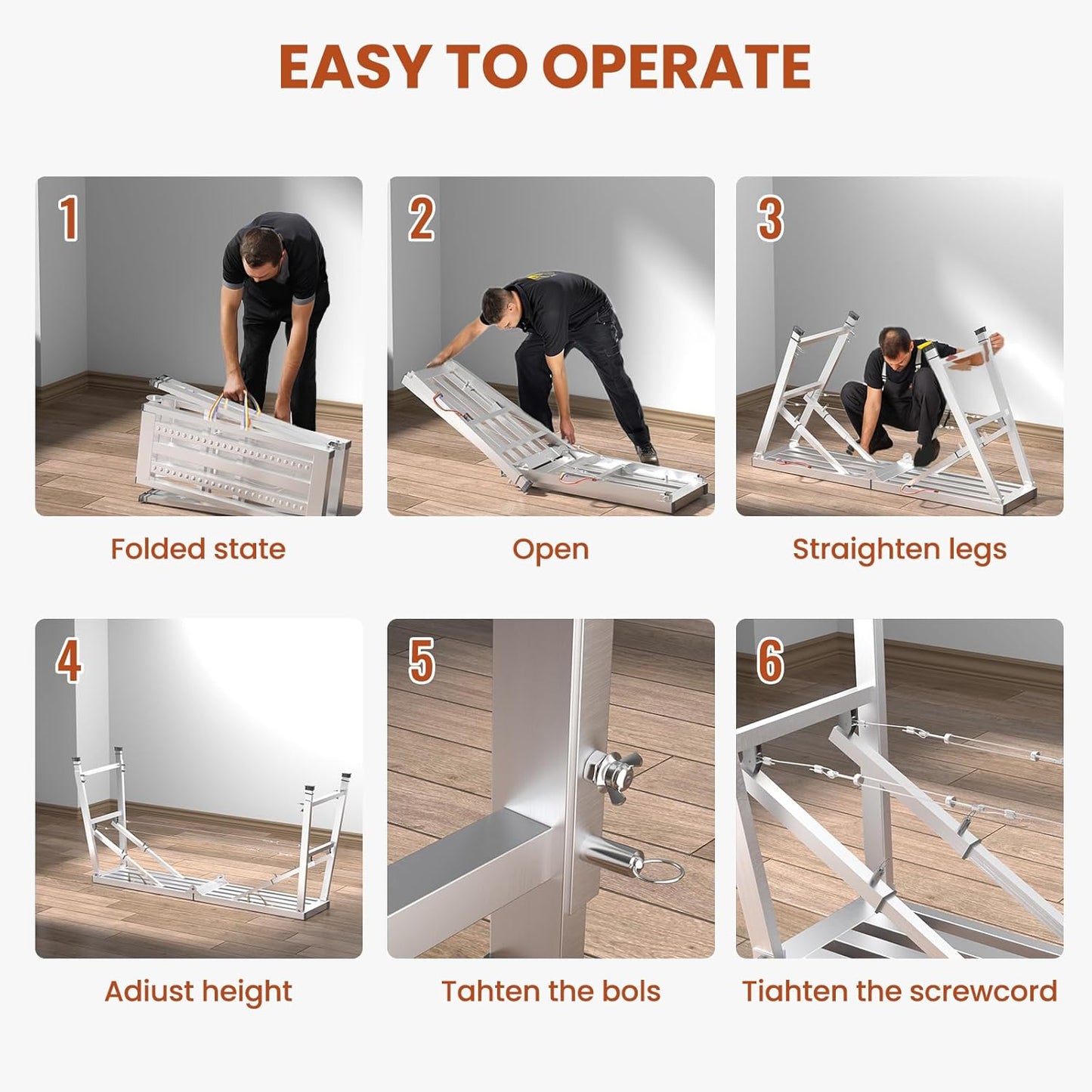 EASY TO OPERATE

1

Folded state

2

Open

3

Straighten legs

4

Adiust height

5

Tahten the bols

6

Tiahten the screwcord