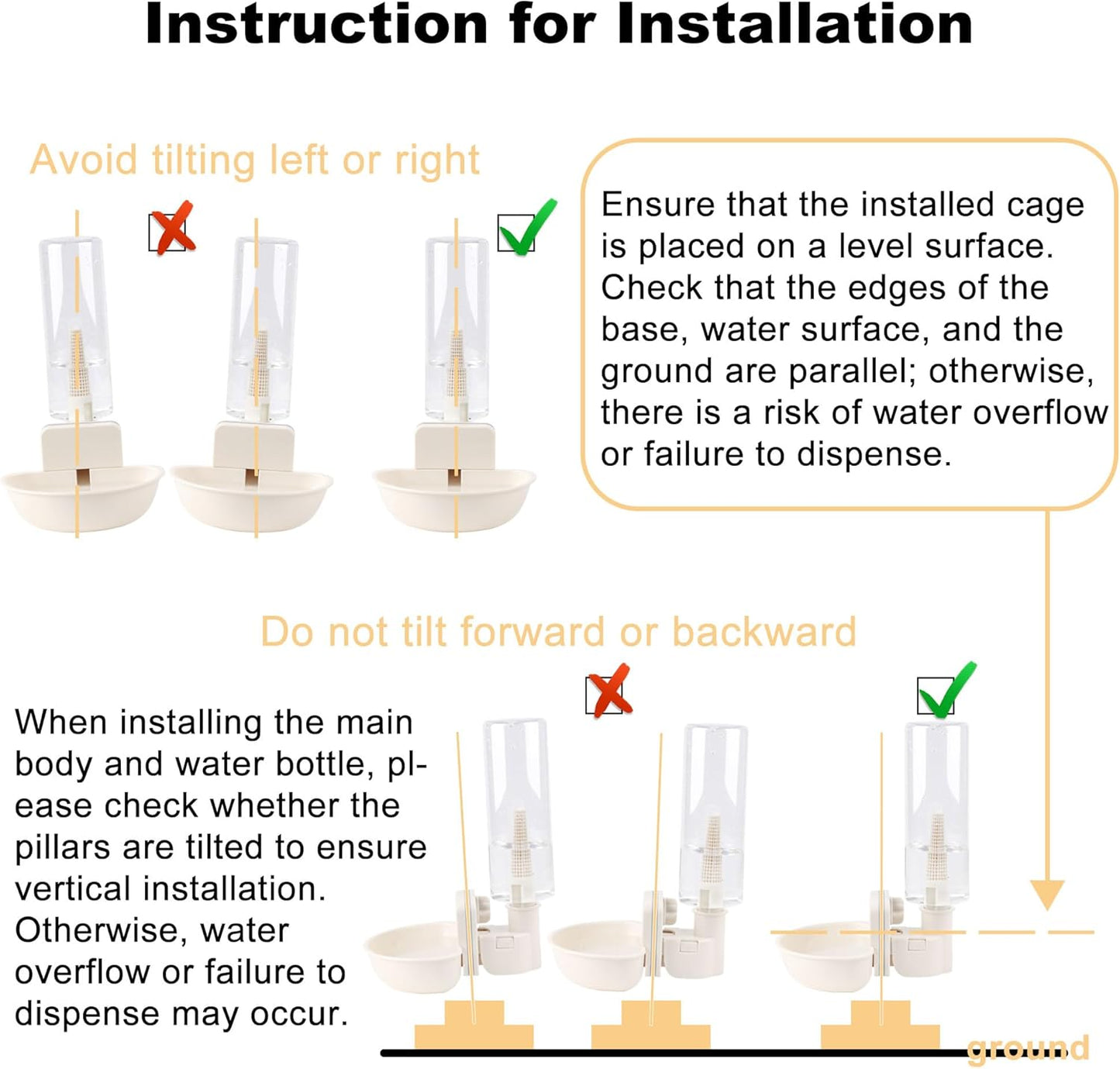 Instruction for Installation

Avoid tilting left or right

Ensure that the installed cage is placed on a level surface. Check that the edges of the base, water surface, and the ground are parallel; otherwise, there is a risk of water overflow or failure to dispense.

Do not tilt forward or backward

When installing the main body and water bottle, please check whether the pillars are tilted to ensure vertical installation. Otherwise, water overflow or failure to dispense may occur.

ground