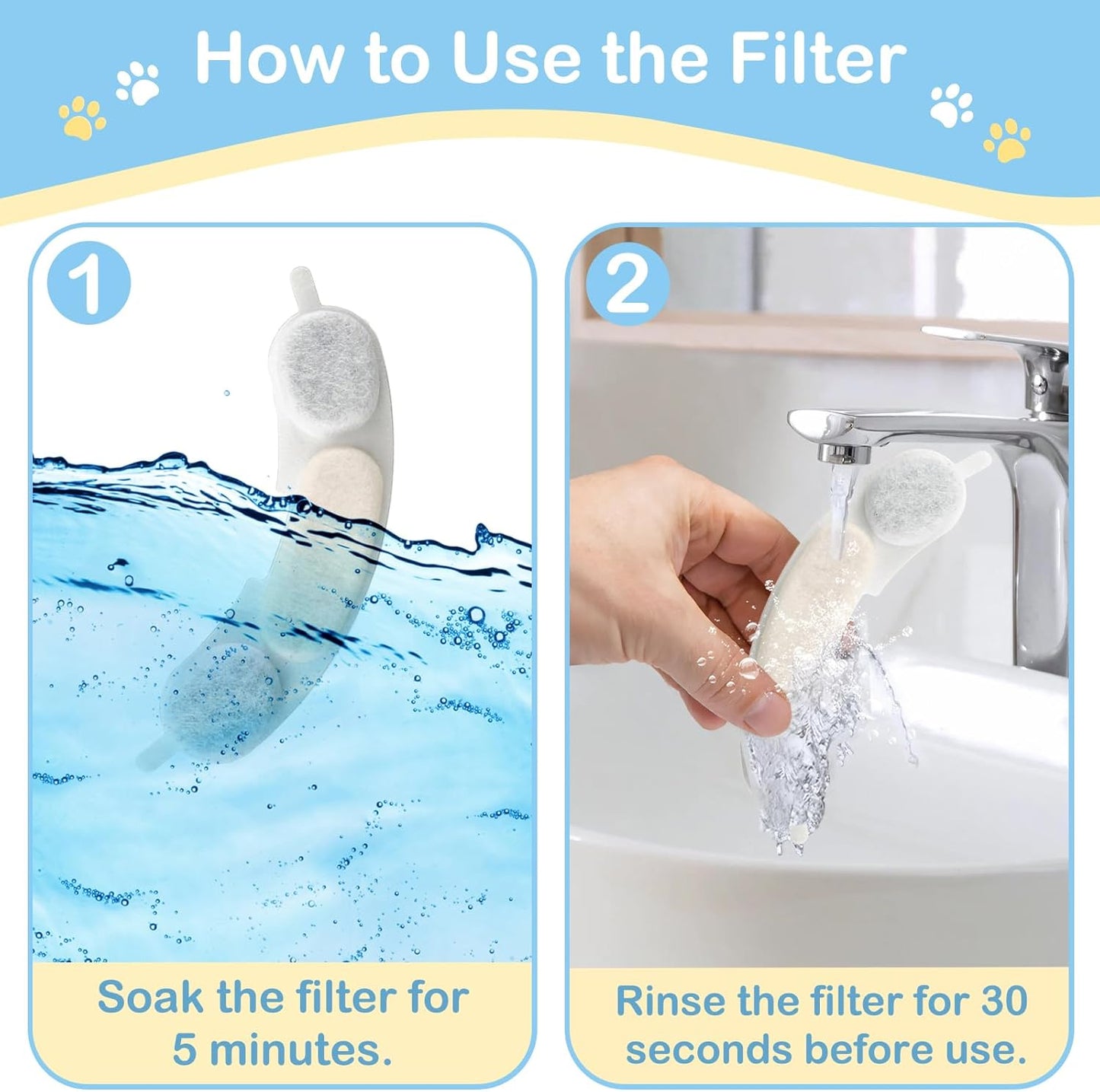 How to Use the Filter

1

Soak the filter for 5 minutes.

2

Rinse the filter for 30 seconds before use.