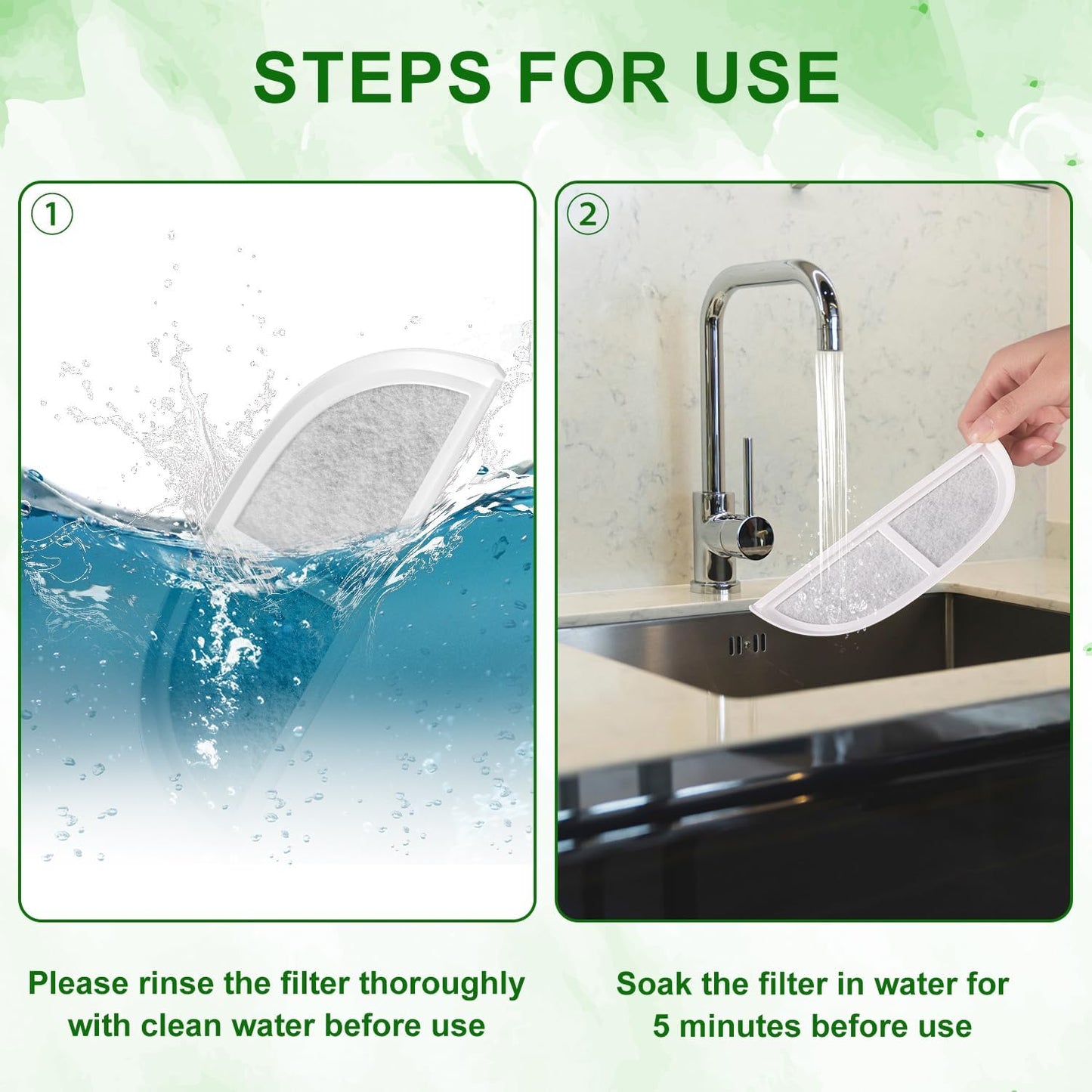 STEPS FOR USE

①

②

Please rinse the filter thoroughly with clean water before use

Soak the filter in water for 5 minutes before use