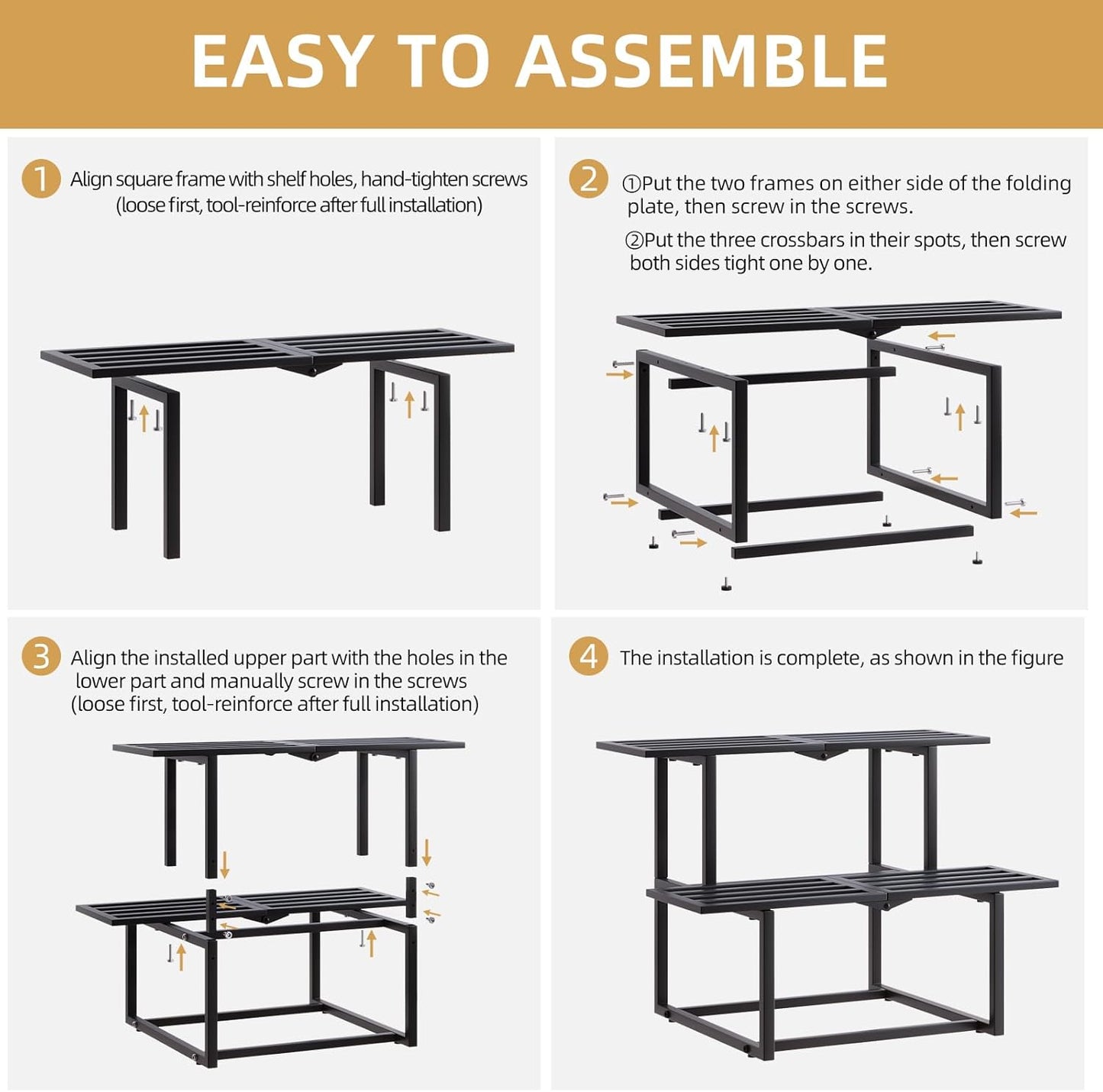 EASY TO ASSEMBLE

1 Align square frame with shelf holes, hand-tighten screws (loose first, tool-reinforce after full installation)

2 ①Put the two frames on either side of the folding plate, then screw in the screws.

②Put the three crossbars in their spots, then screw both sides tight one by one.

3 Align the installed upper part with the holes in the lower part and manually screw in the screws (loose first, tool-reinforce after full installation)

4 The installation is complete, as shown in the figure