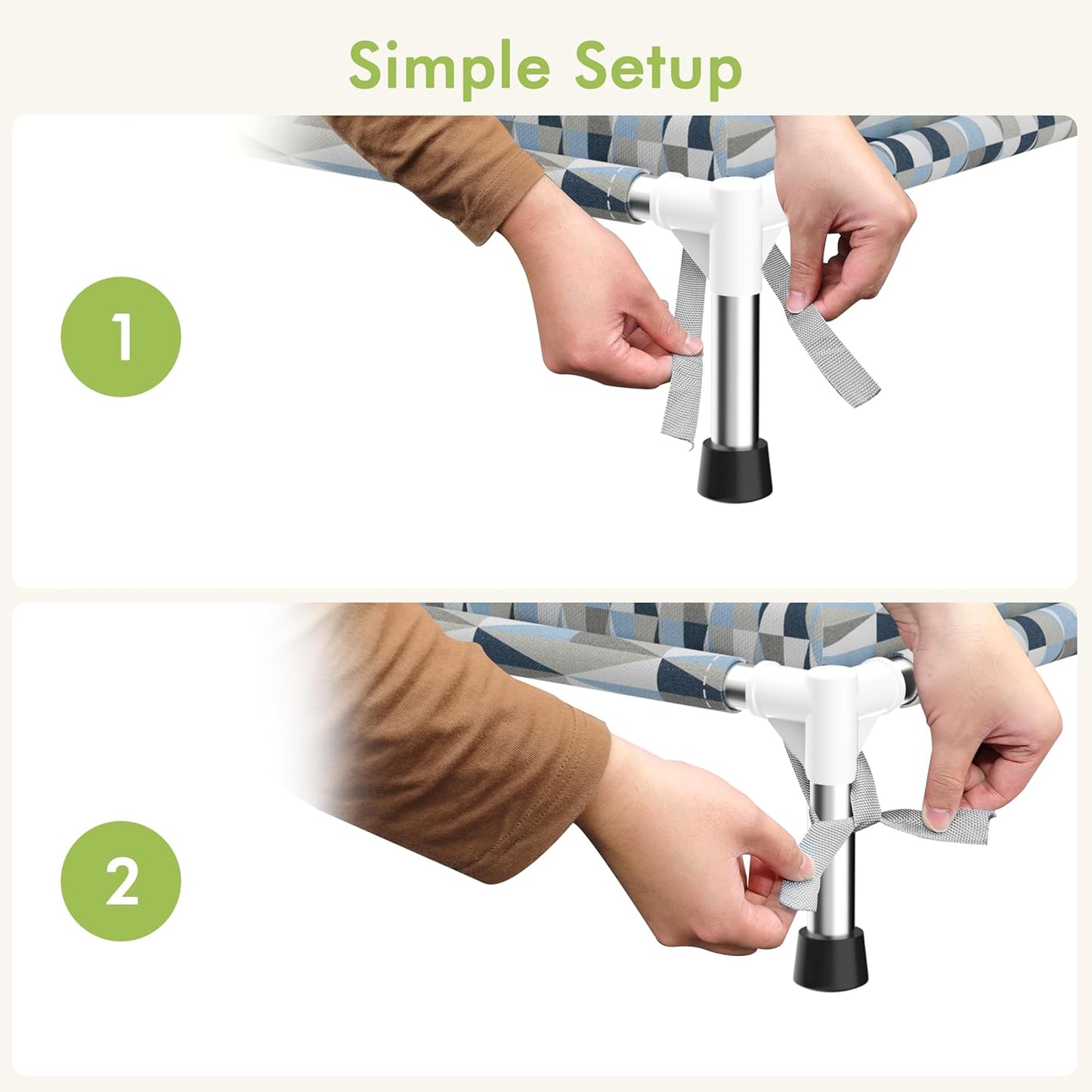 Simple Setup

1

2