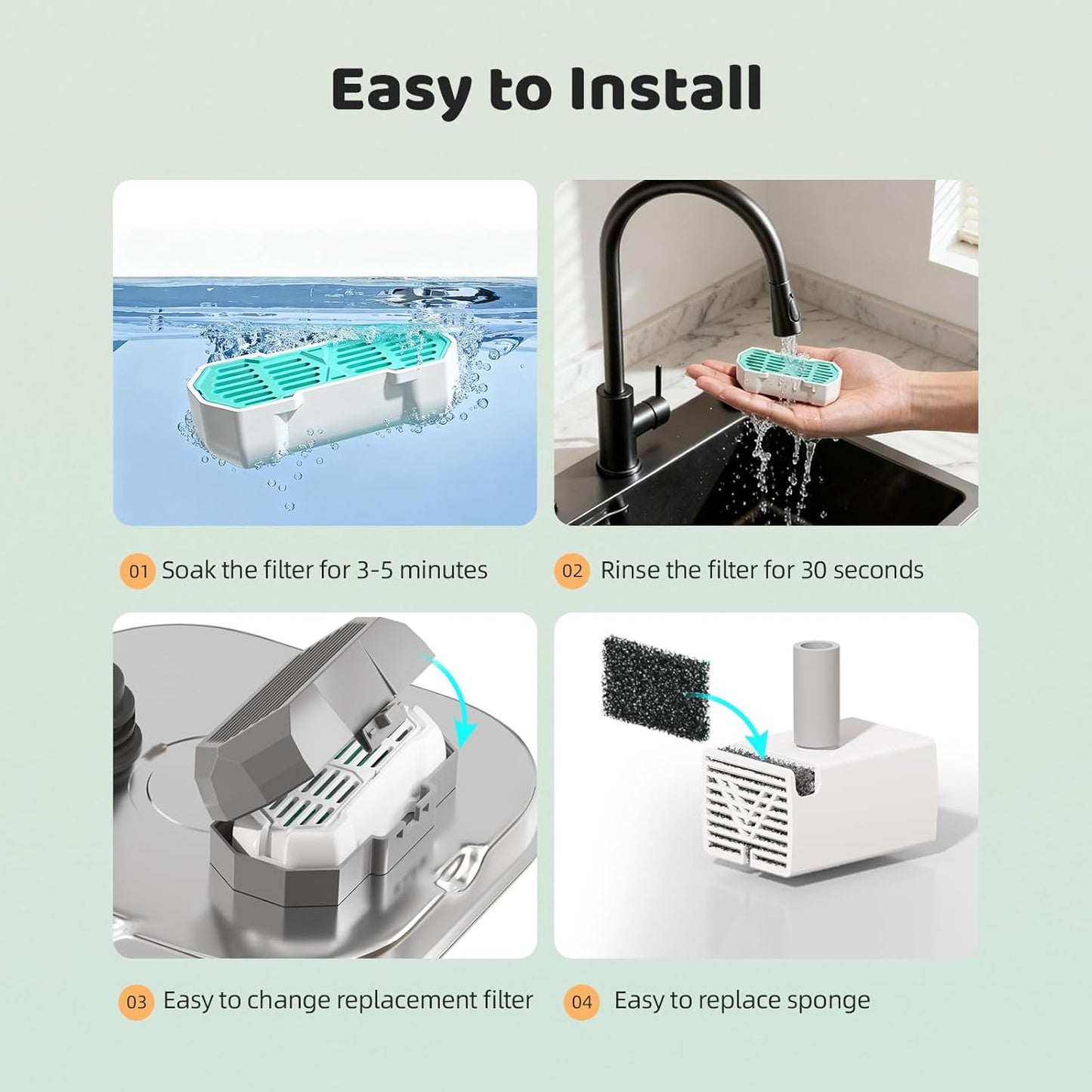 Easy to Install

01 Soak the filter for 3-5 minutes

02 Rinse the filter for 30 seconds

03 Easy to change replacement filter

04 Easy to replace sponge