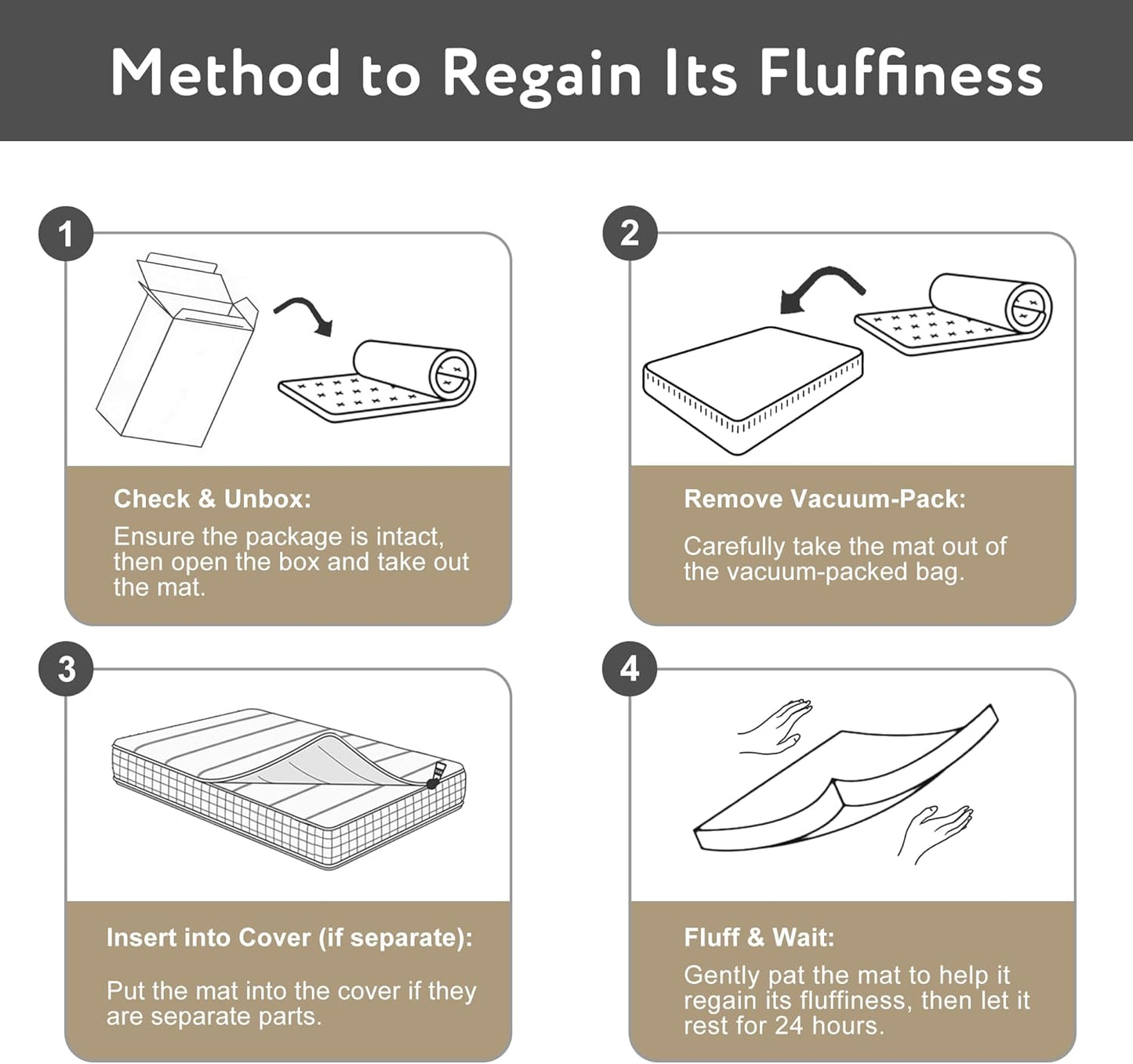 Method to Regain Its Fluffiness

1

Check & Unbox:
Ensure the package is intact, then open the box and take out the mat.

2

Remove Vacuum-Pack:
Carefully take the mat out of the vacuum-packed bag.

3

Insert into Cover (if separate):
Put the mat into the cover if they are separate parts.

4

Fluff & Wait:
Gently pat the mat to help it regain its fluffiness, then let it rest for 24 hours.