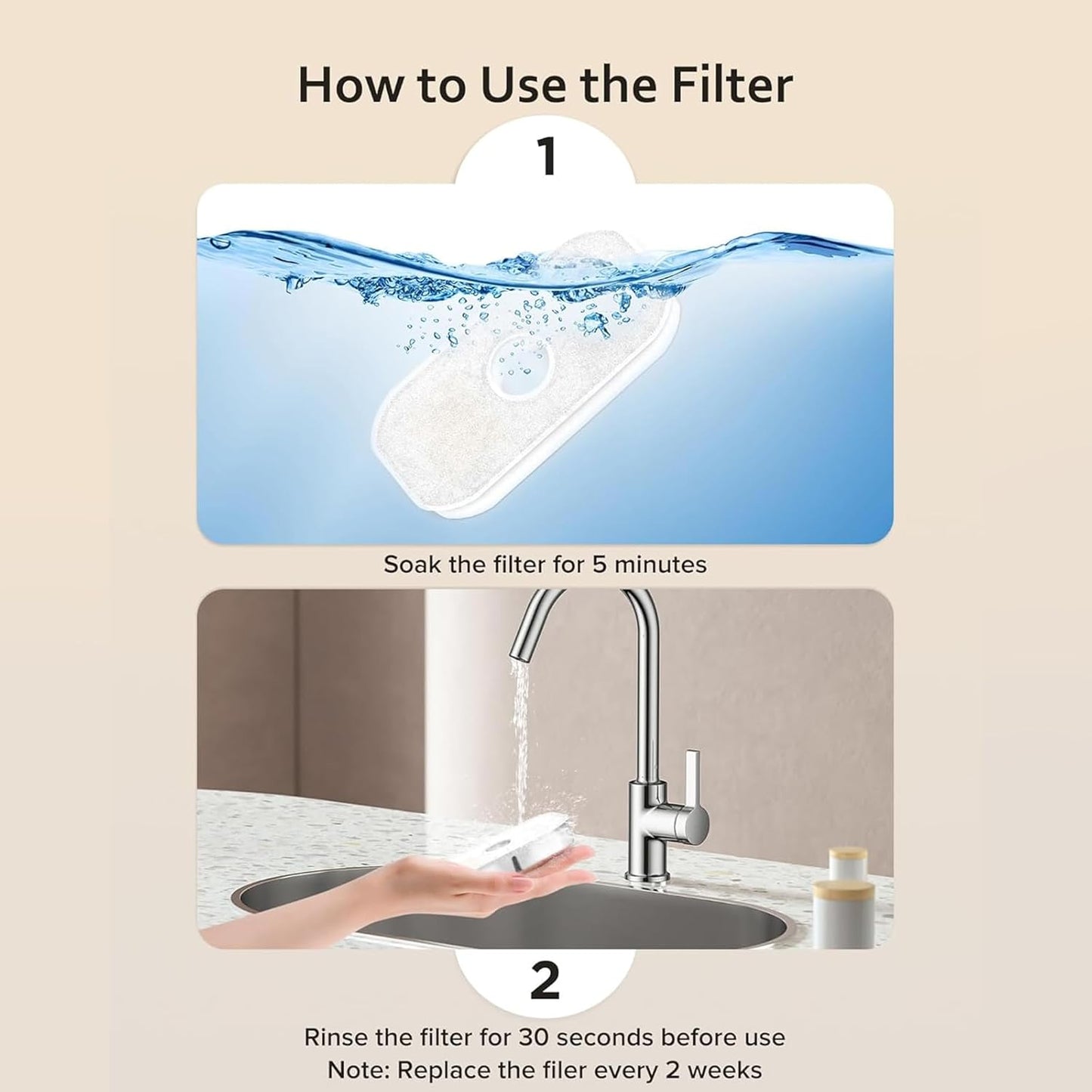 How to Use the Filter

1

Soak the filter for 5 minutes

2

Rinse the filter for 30 seconds before use
Note: Replace the filer every 2 weeks