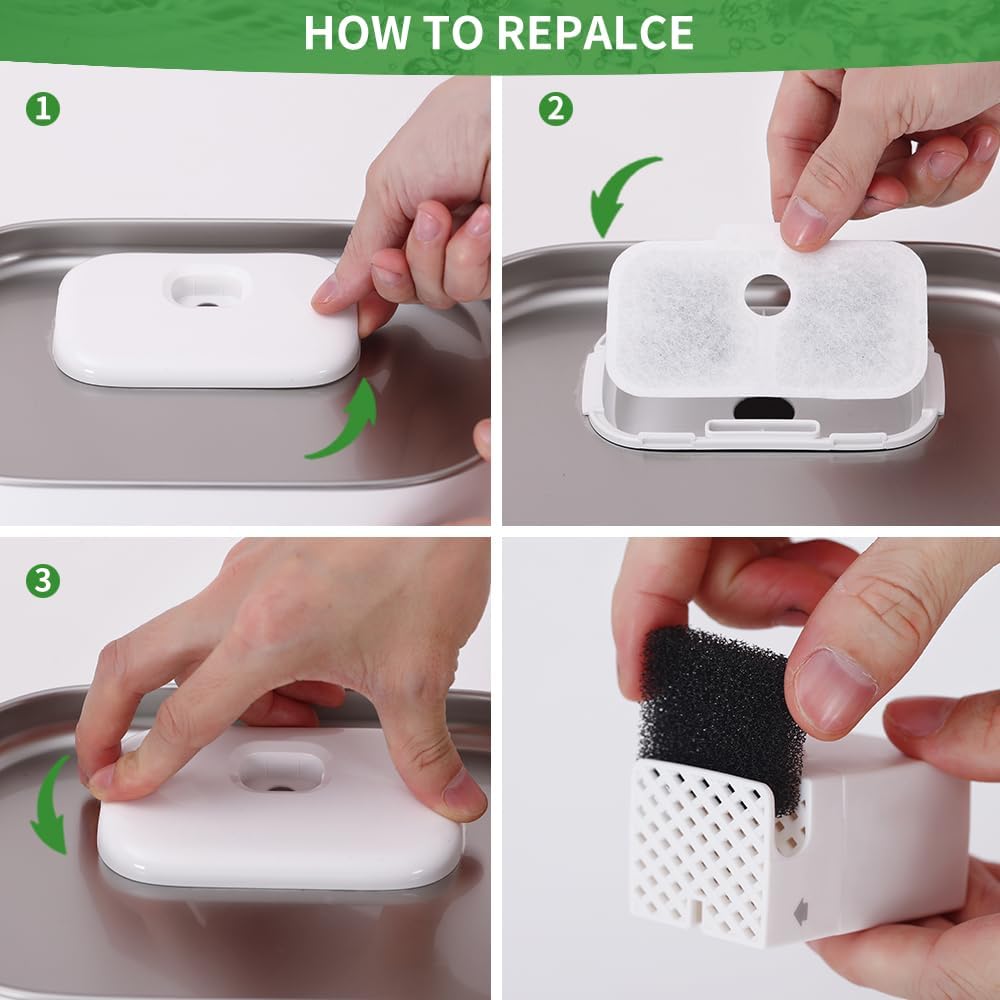 HOW TO REPALCE

1

2

3