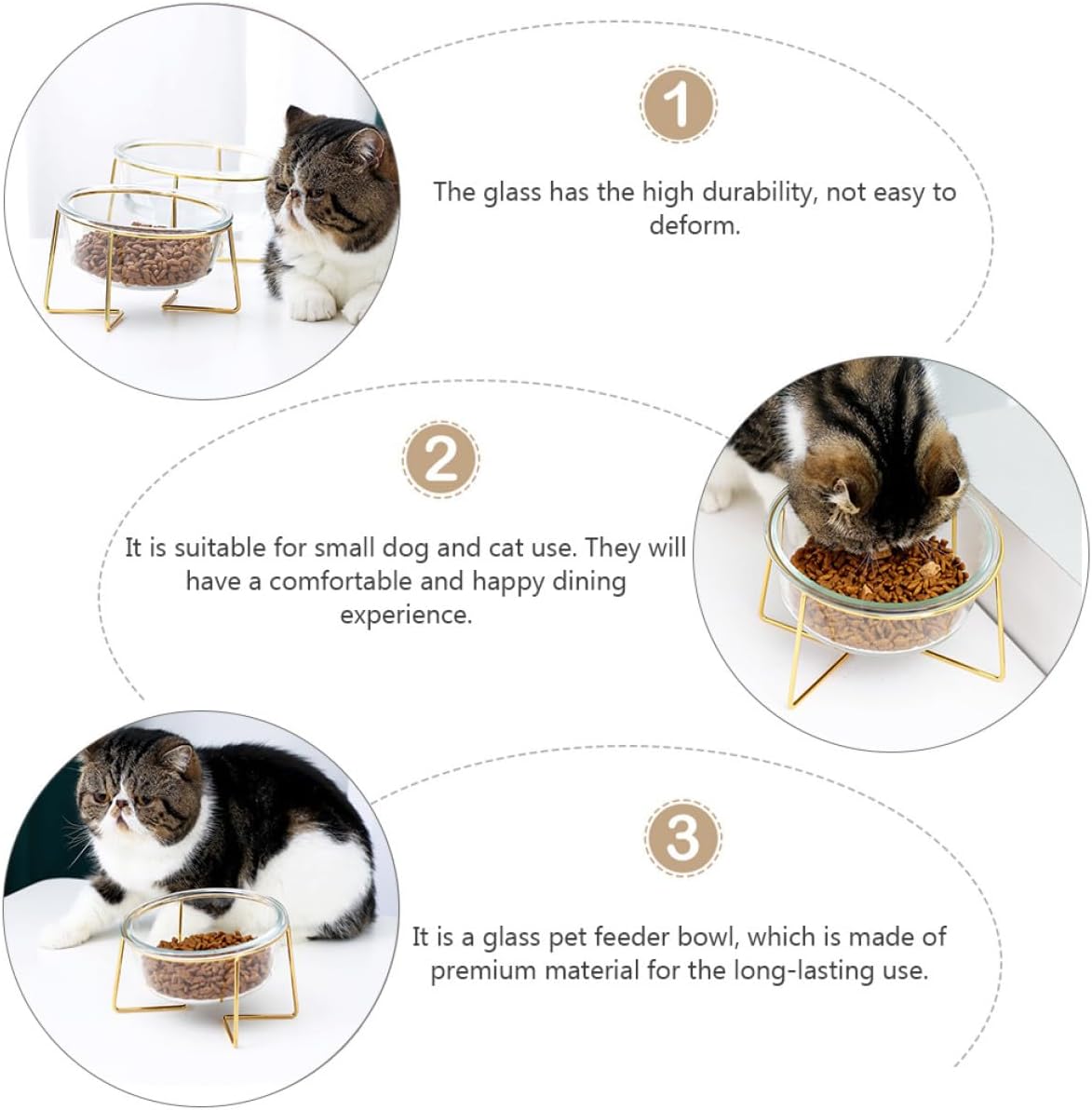 1

The glass has the high durability, not easy to deform.

2

It is suitable for small dog and cat use. They will have a comfortable and happy dining experience.

3

It is a glass pet feeder bowl, which is made of premium material for the long-lasting use.