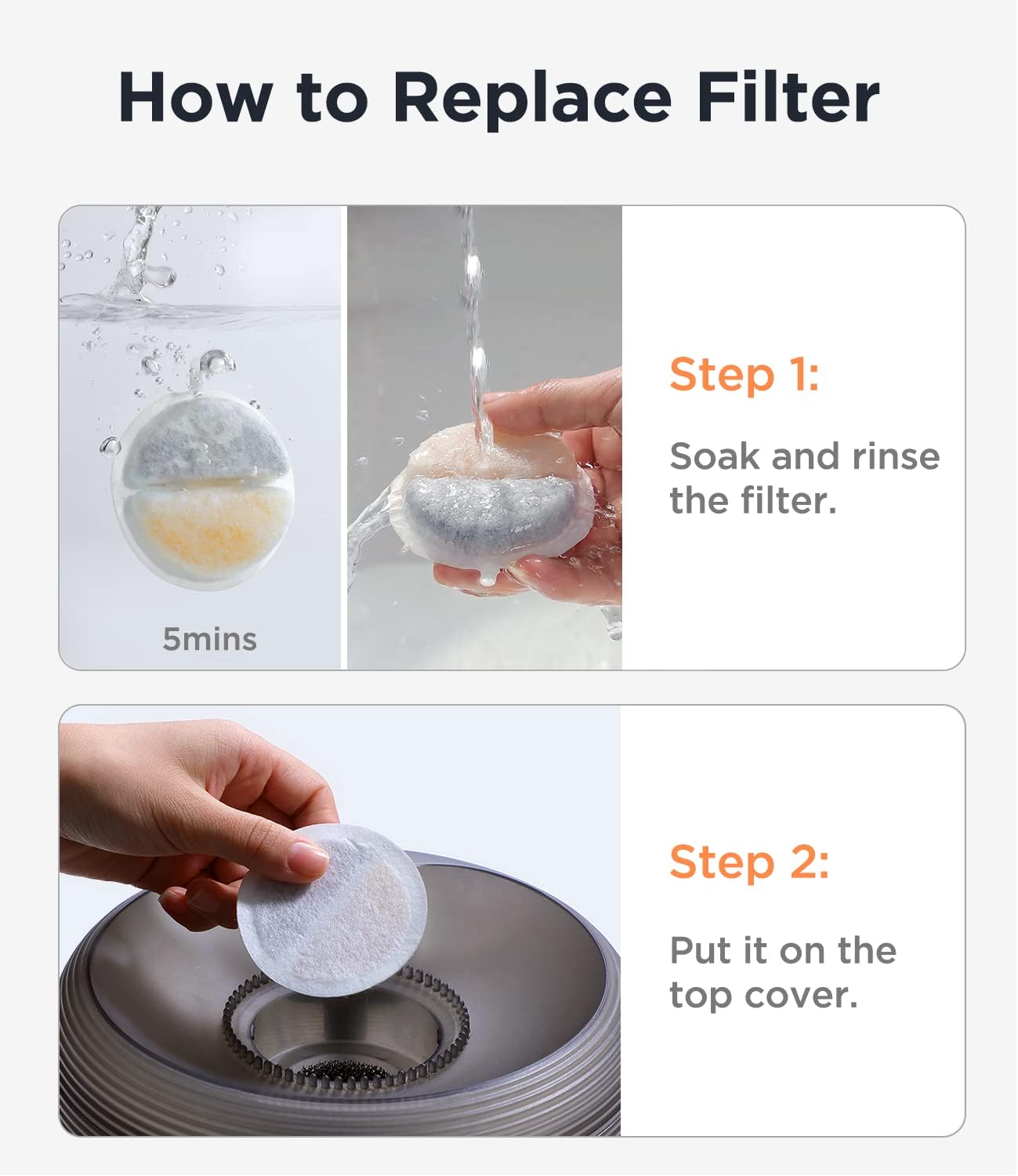 How to Replace Filter

5mins

Step 1:

Soak and rinse the filter.

Step 2:

Put it on the top cover.