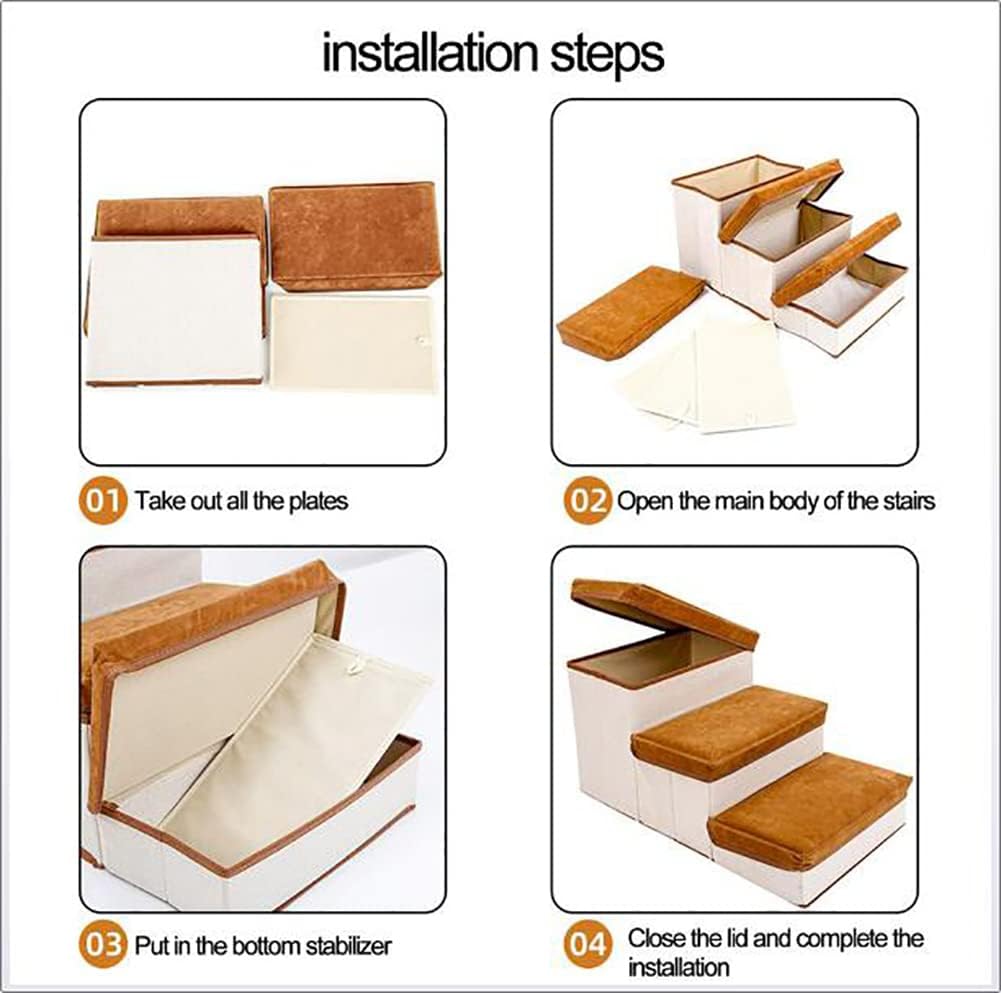 installation steps

01 Take out all the plates

02 Open the main body of the stairs

03 Put in the bottom stabilizer

04 Close the lid and complete the installation