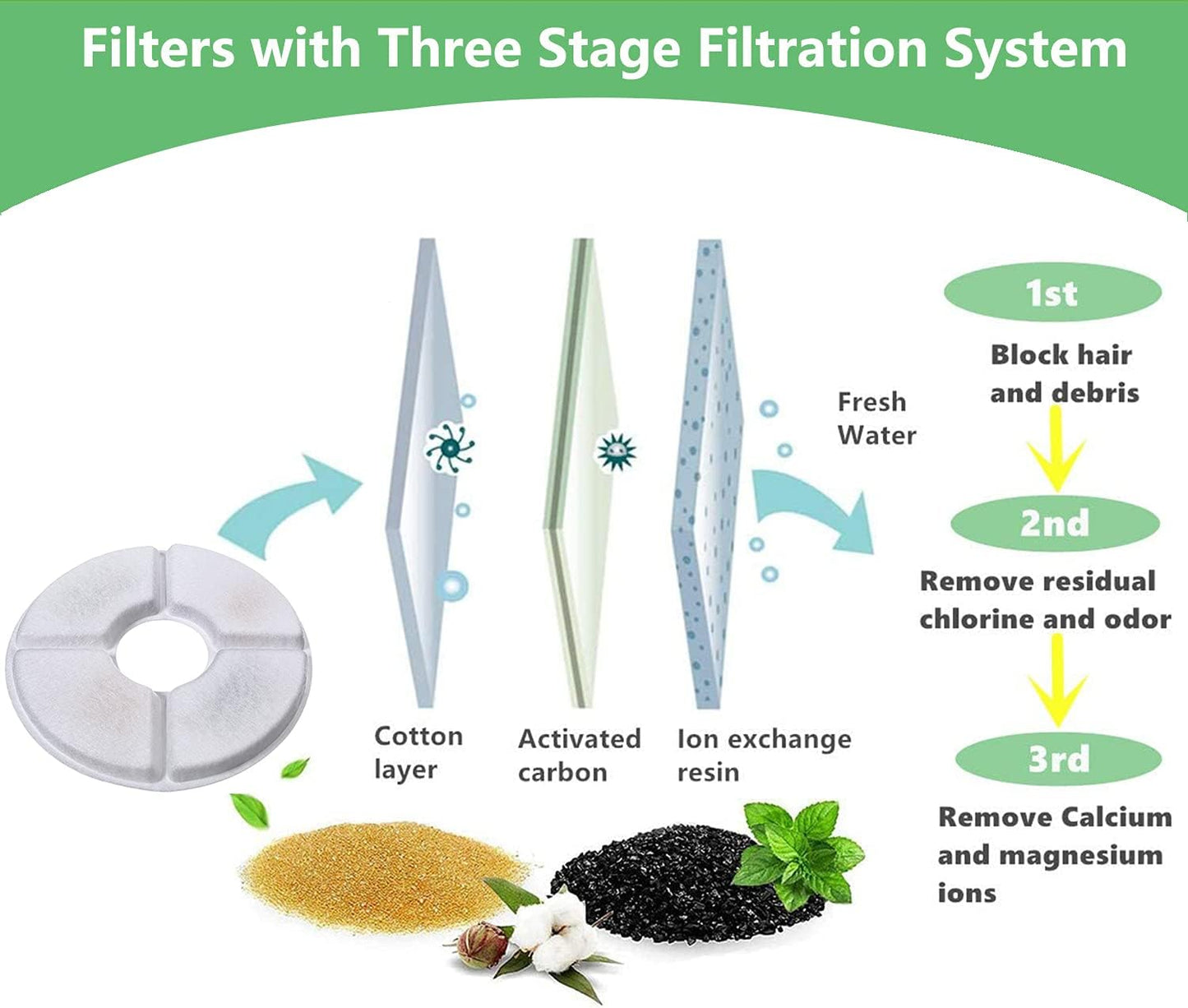 Filters with Three Stage Filtration System

Cotton layer

Activated carbon

Ion exchange resin

Fresh Water

1st

Block hair and debris

2nd

Remove residual chlorine and odor

3rd

Remove Calcium and magnesium ions