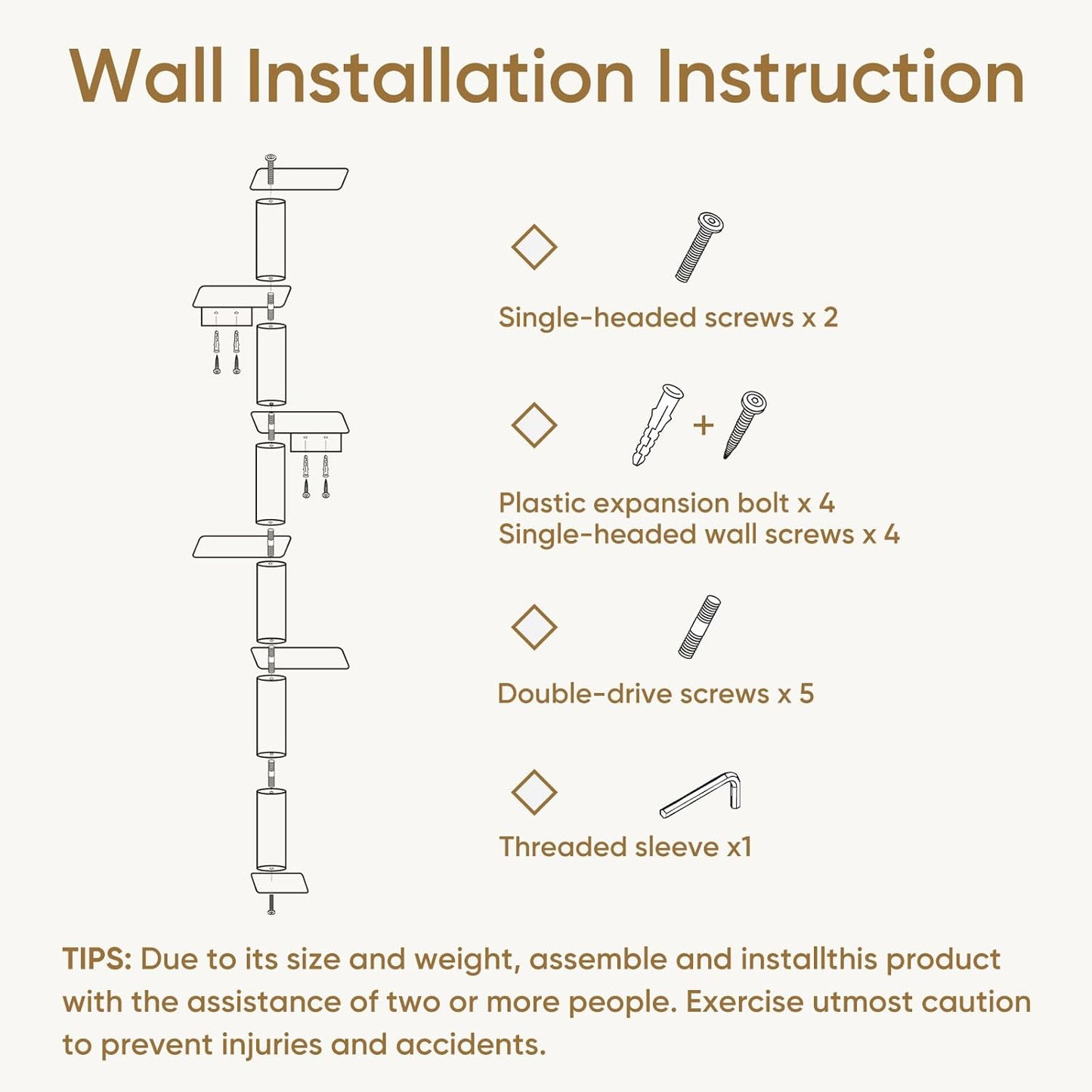 Wall Installation Instruction

Single-headed screws x 2

+

Plastic expansion bolt x 4
Single-headed wall screws x 4

Double-drive screws x 5

Threaded sleeve x1

TIPS: Due to its size and weight, assemble and installthis product with the assistance of two or more people. Exercise utmost caution to prevent injuries and accidents.