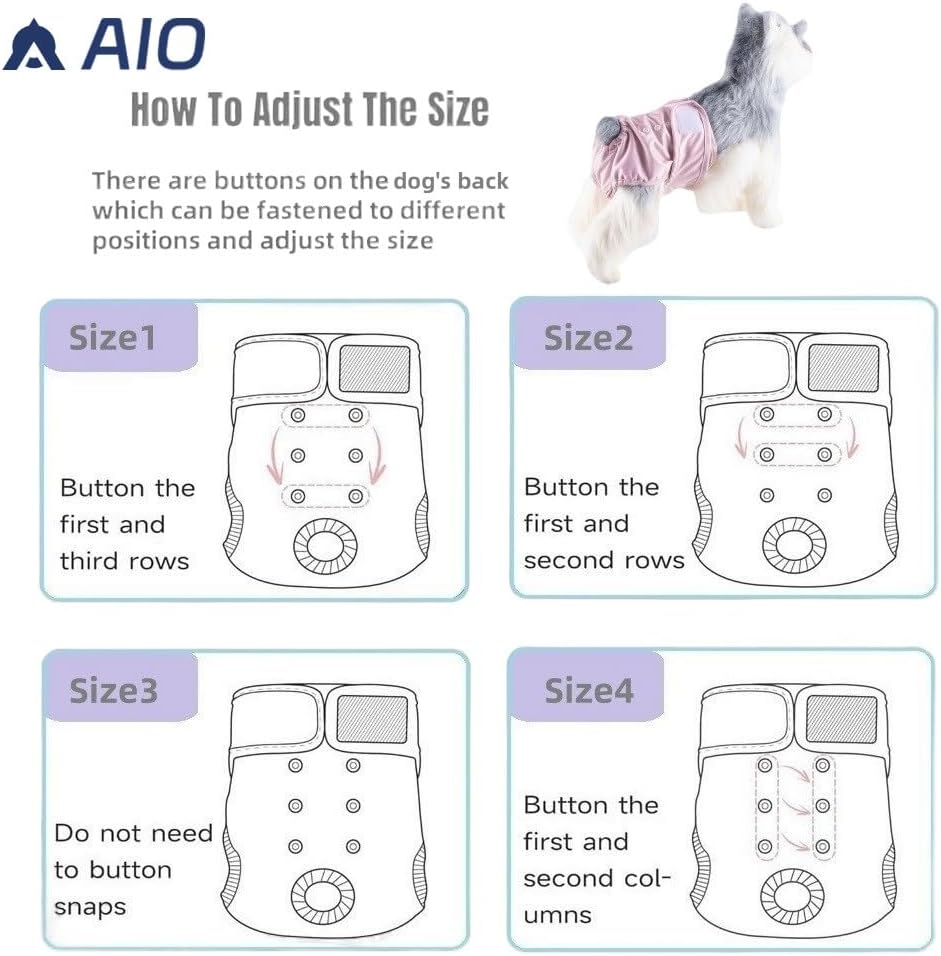 AIO

How To Adjust The Size

There are buttons on the dog's back which can be fastened to different positions and adjust the size

Size1

Button the first and third rows

Size2

Button the first and second rows

Size3

Do not need to button snaps

Size4

Button the first and second columns