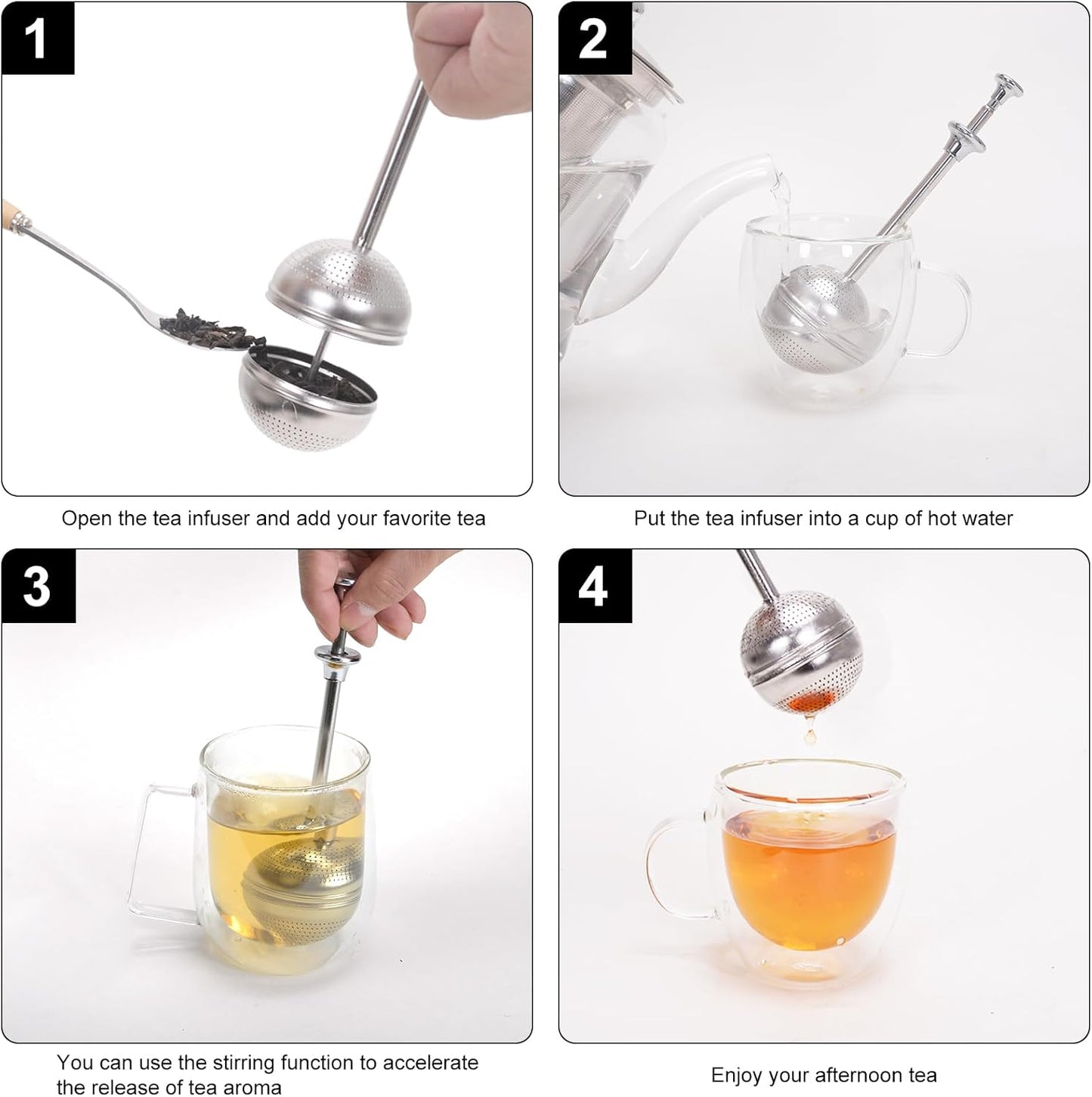 1

Open the tea infuser and add your favorite tea

2

Put the tea infuser into a cup of hot water

3

You can use the stirring function to accelerate the release of tea aroma

4

Enjoy your afternoon tea