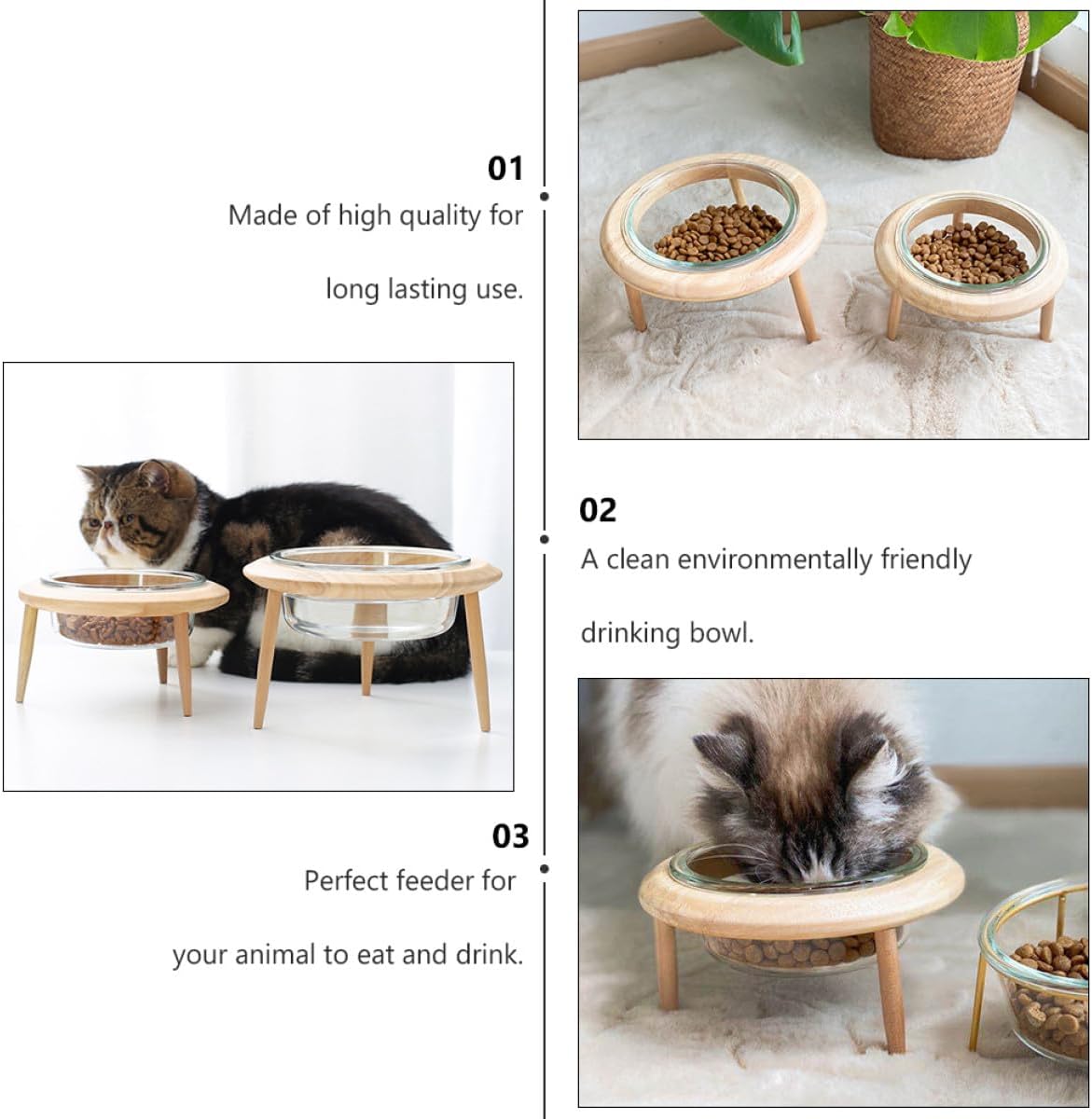 01
Made of high quality for

long lasting use.

02
A clean environmentally friendly

drinking bowl.

03
Perfect feeder for

your animal to eat and drink.