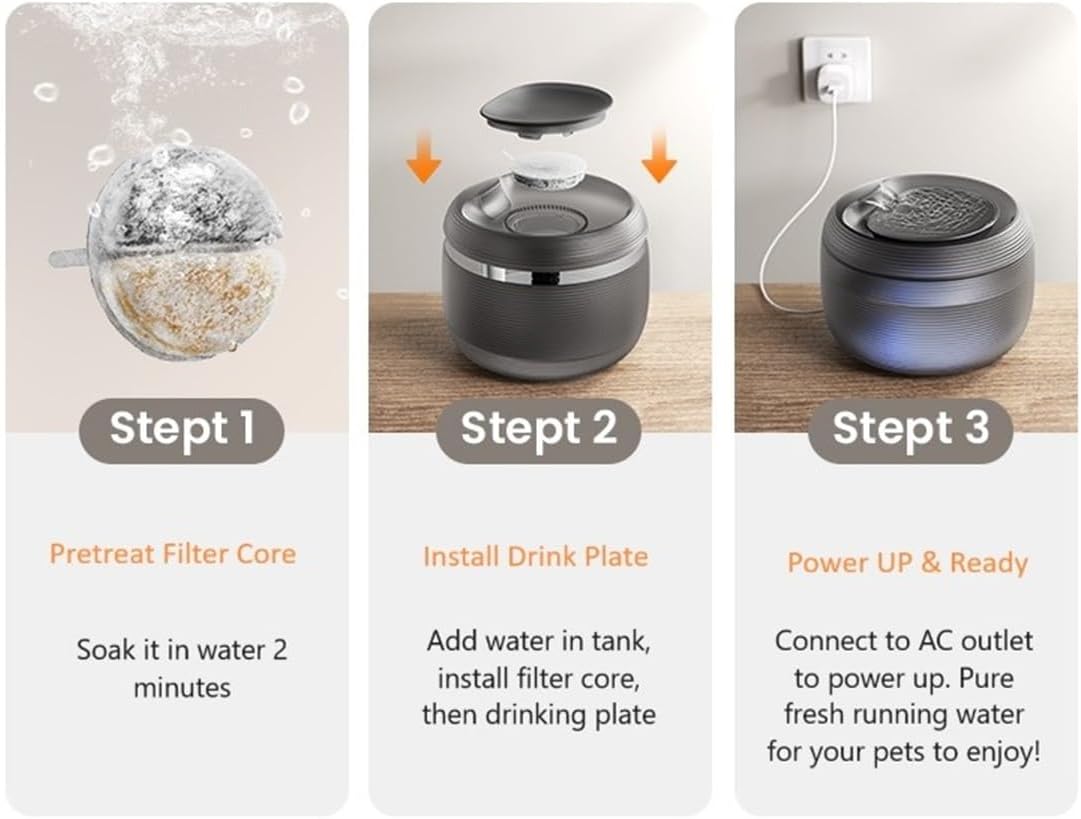 Stept 1

Pretreat Filter Core

Soak it in water 2 minutes

Stept 2

Install Drink Plate

Add water in tank, install filter core, then drinking plate

Stept 3

Power UP & Ready

Connect to AC outlet to power up. Pure fresh running water for your pets to enjoy!