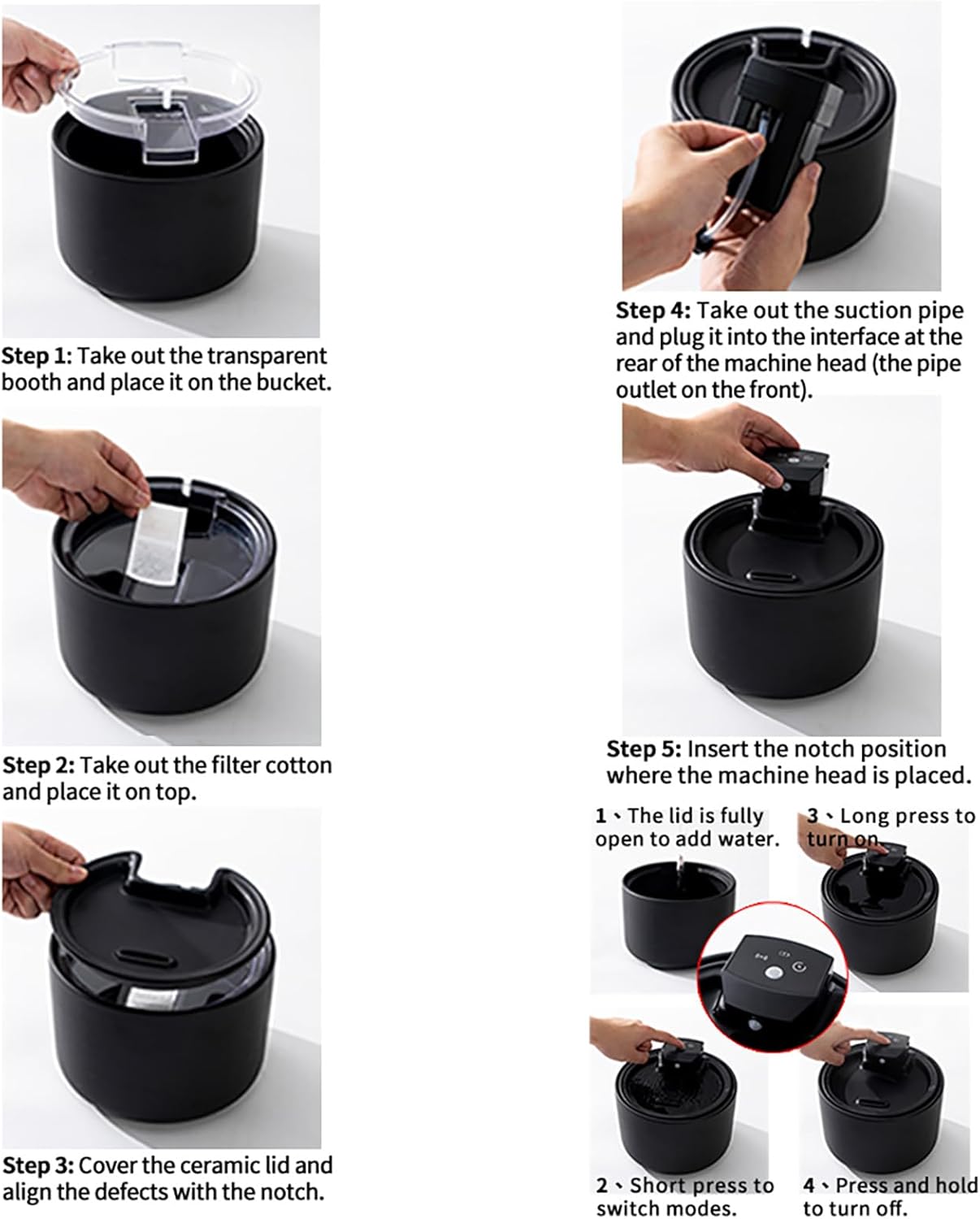 Step 1: Take out the transparent booth and place it on the bucket.

Step 2: Take out the filter cotton and place it on top.

Step 3: Cover the ceramic lid and align the defects with the notch.

Step 4: Take out the suction pipe and plug it into the interface at the rear of the machine head (the pipe outlet on the front).

Step 5: Insert the notch position where the machine head is placed.

1、The lid is fully open to add water.

3、Long press to turn on.

2、Short press to switch modes.

4、Press and hold to turn off.