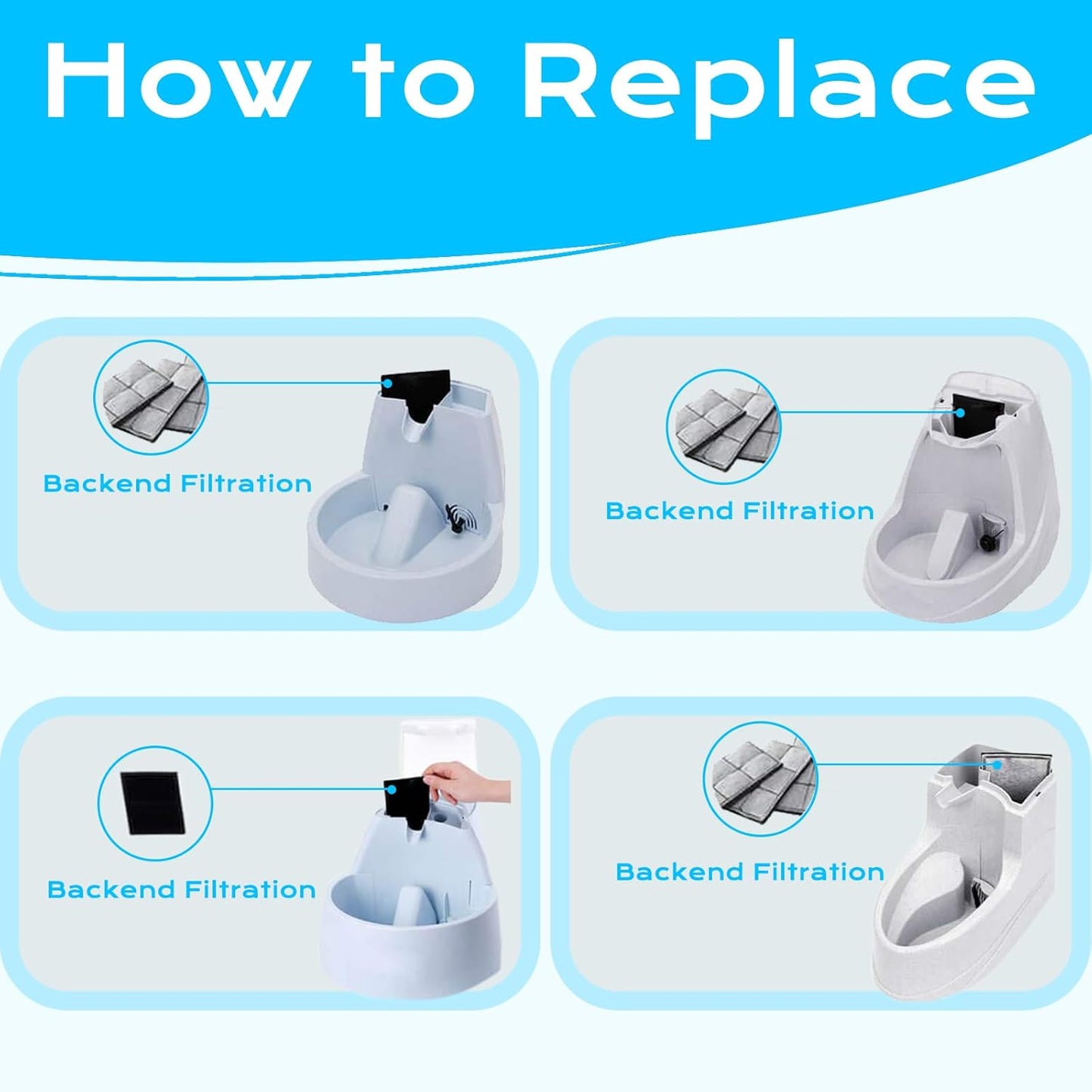 How to Replace

Backend Filtration

Backend Filtration

Backend Filtration

Backend Filtration