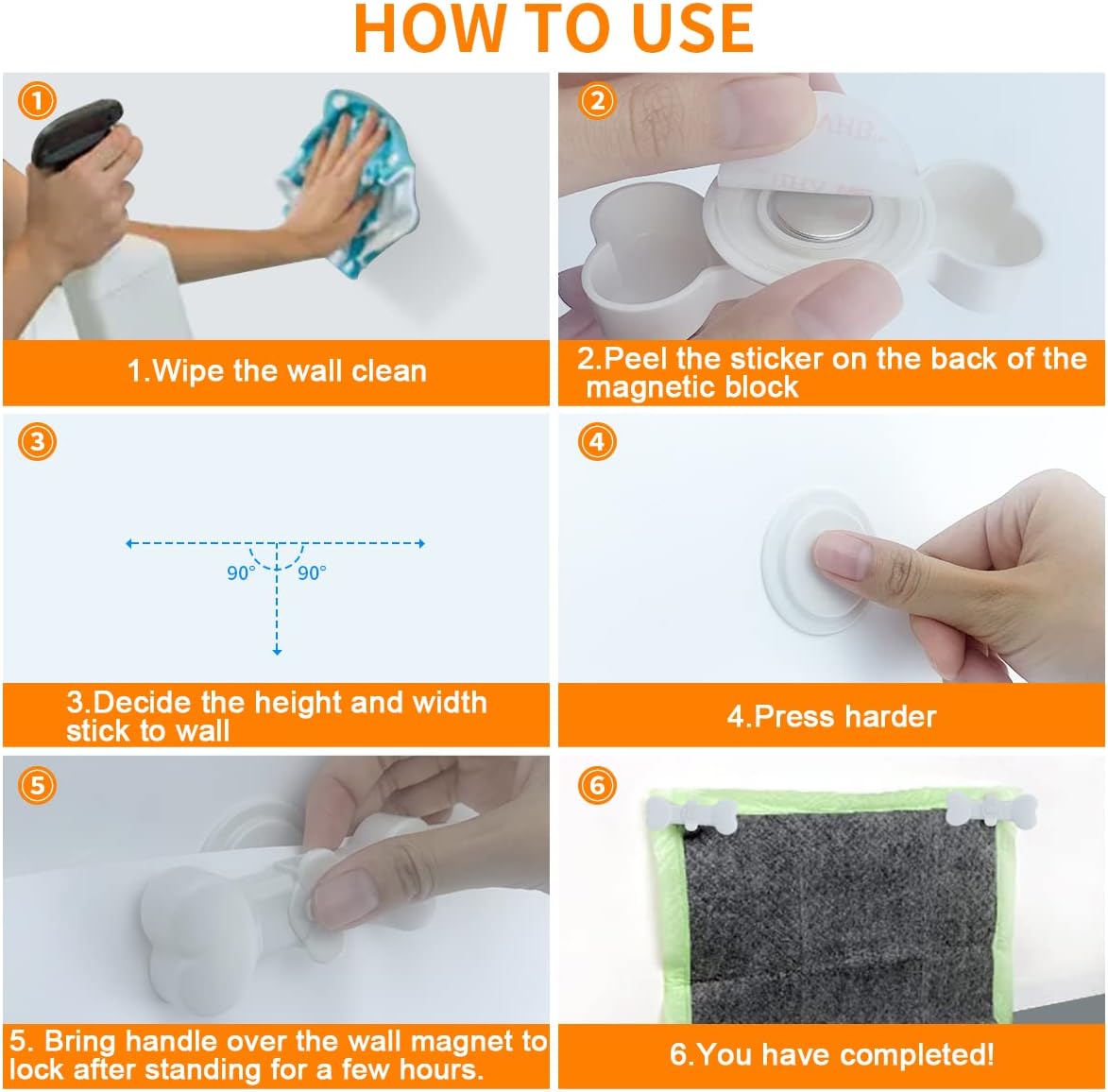 HOW TO USE

①

1.Wipe the wall clean

②

2.Peel the sticker on the back of the magnetic block

③

90° 90°

3.Decide the height and width stick to wall

④

4.Press harder

⑤

5. Bring handle over the wall magnet to lock after standing for a few hours.

⑥

6.You have completed!