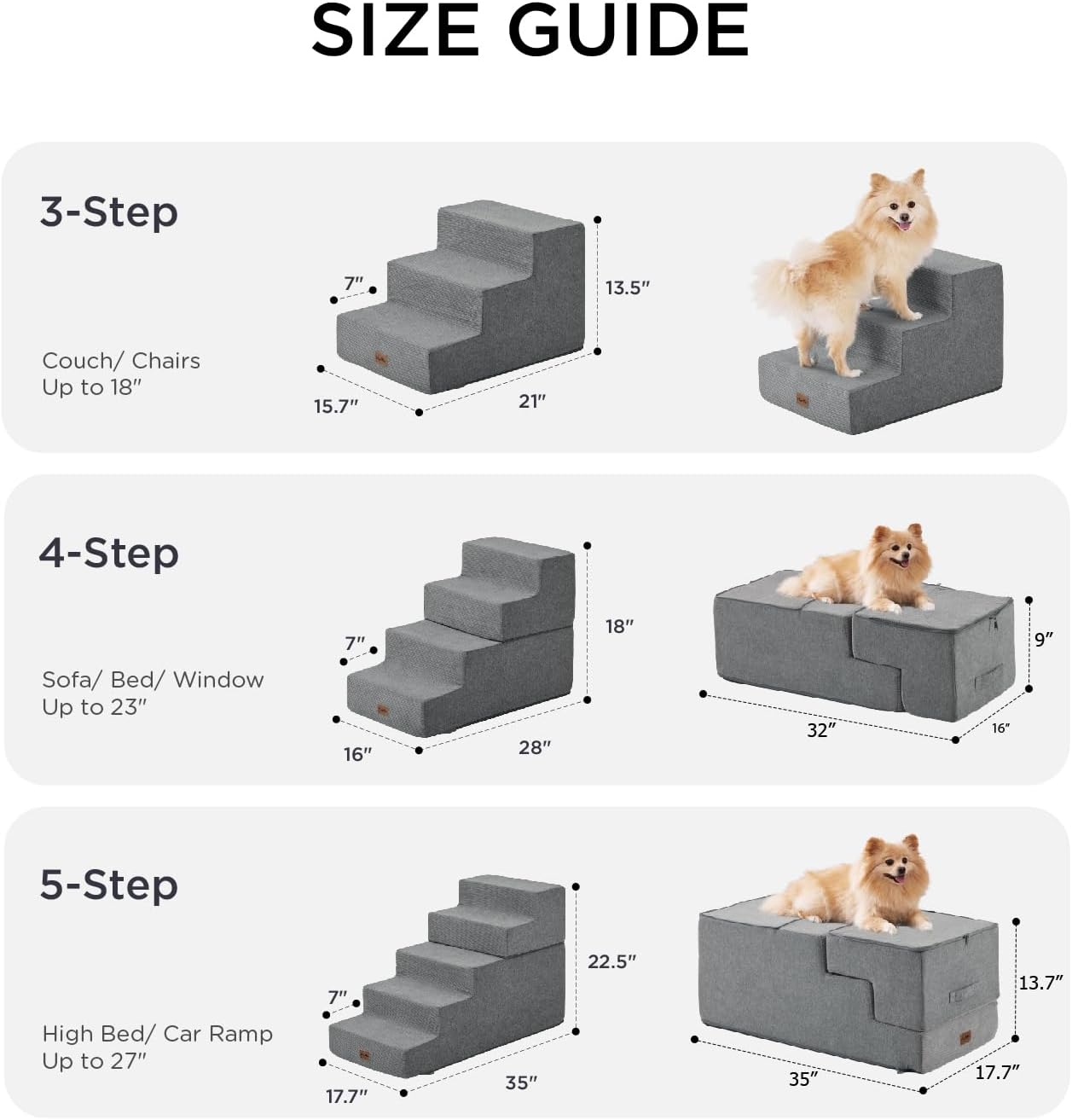 SIZE GUIDE

3-Step

Couch/ Chairs
Up to 18″

7″
13.5″
15.7″
21″

4-Step

Sofa/ Bed/ Window
Up to 23″

7″
18″
16″
28″

9″
32″
16″

5-Step

High Bed/ Car Ramp
Up to 27″

7″
22.5″
17.7″
35″

13.7″
35″
17.7″