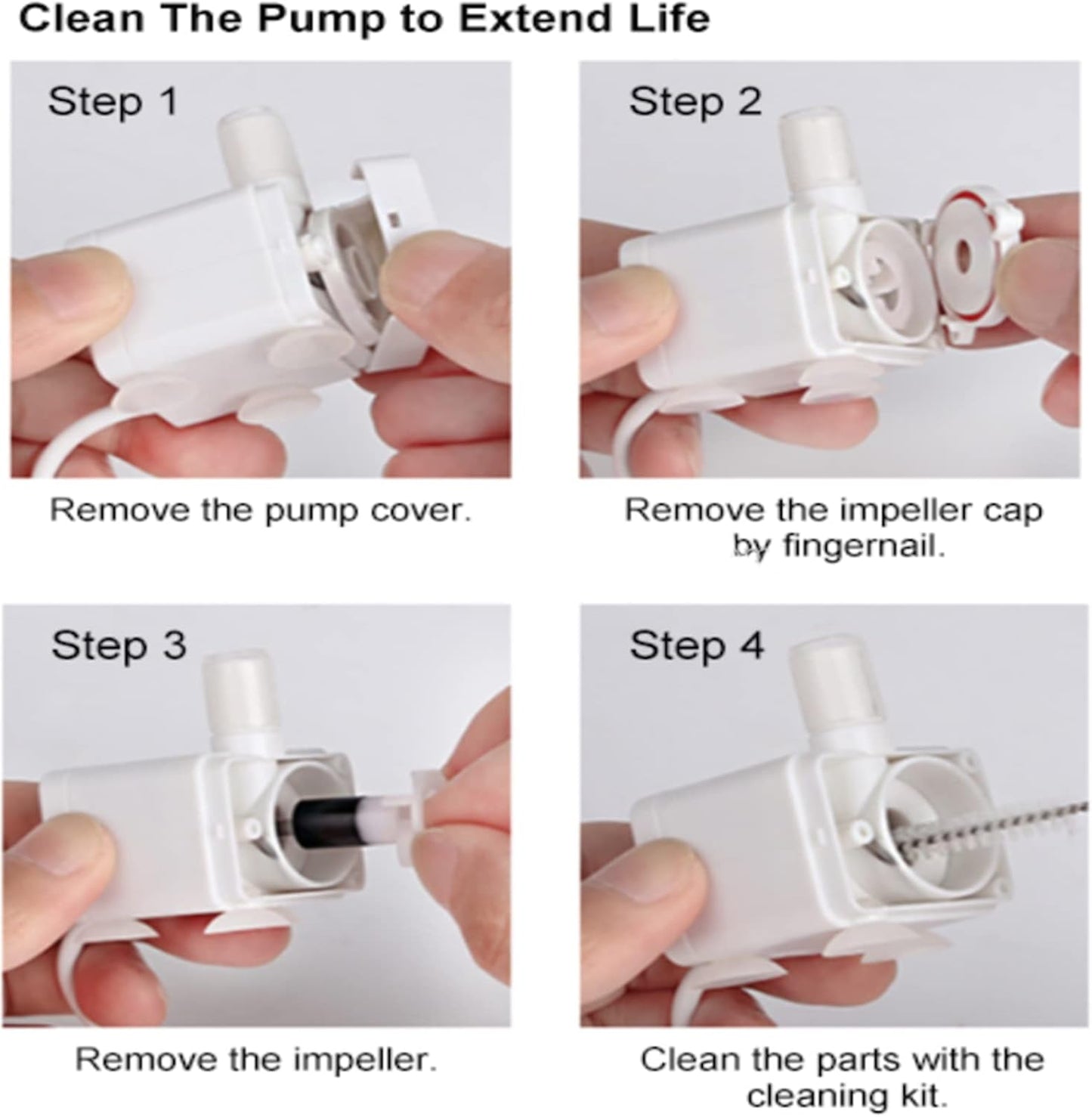 Clean The Pump to Extend Life

Step 1

Remove the pump cover.

Step 2

Remove the impeller cap by fingernail.

Step 3

Remove the impeller.

Step 4

Clean the parts with the cleaning kit.