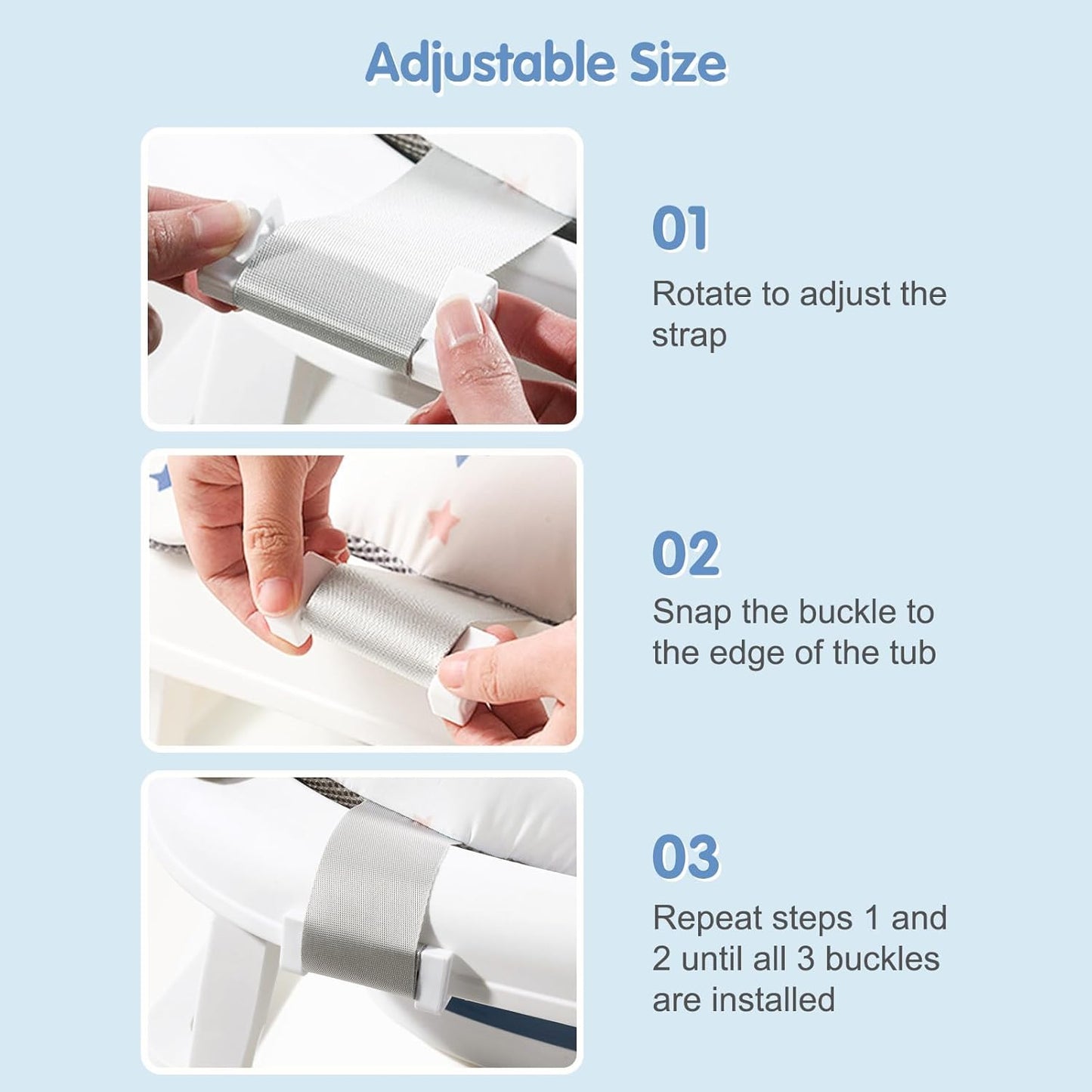 Adjustable Size

01
Rotate to adjust the strap

02
Snap the buckle to the edge of the tub

03
Repeat steps 1 and 2 until all 3 buckles are installed