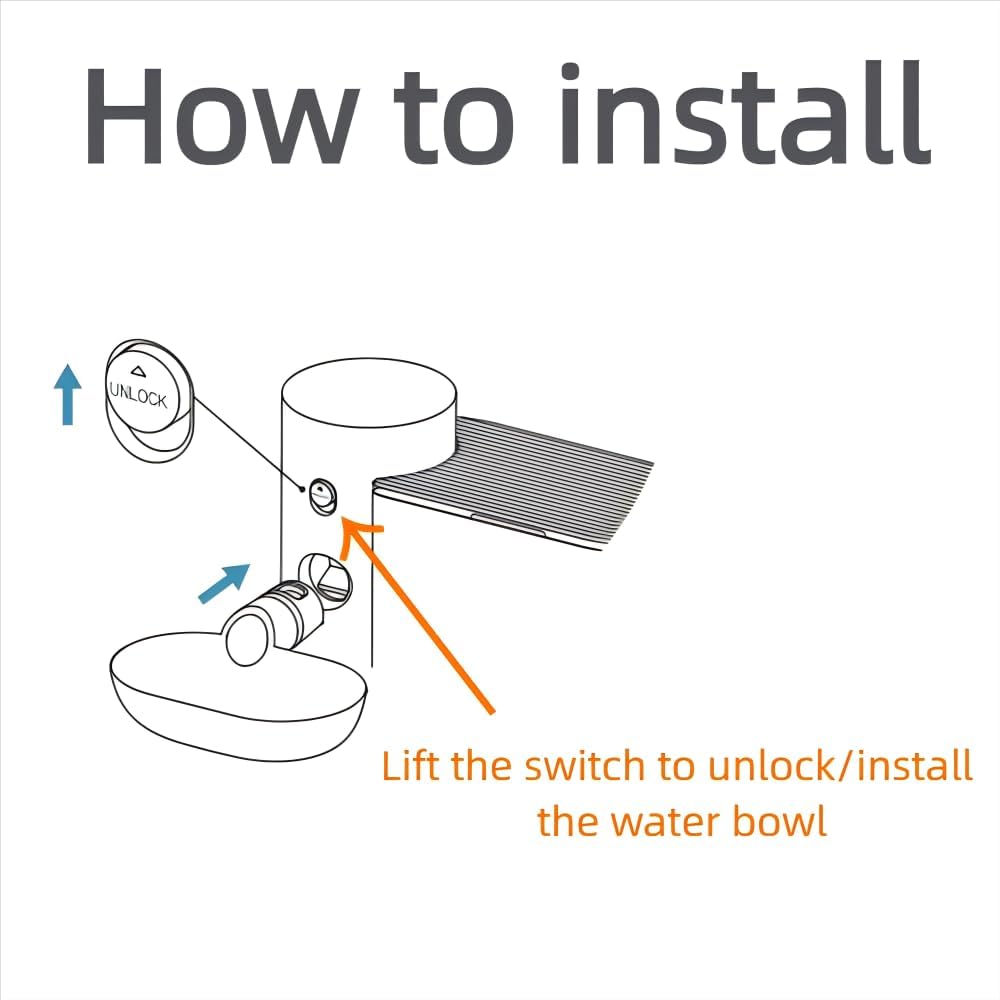 How to install

UNLOCK

Lift the switch to unlock/install the water bowl