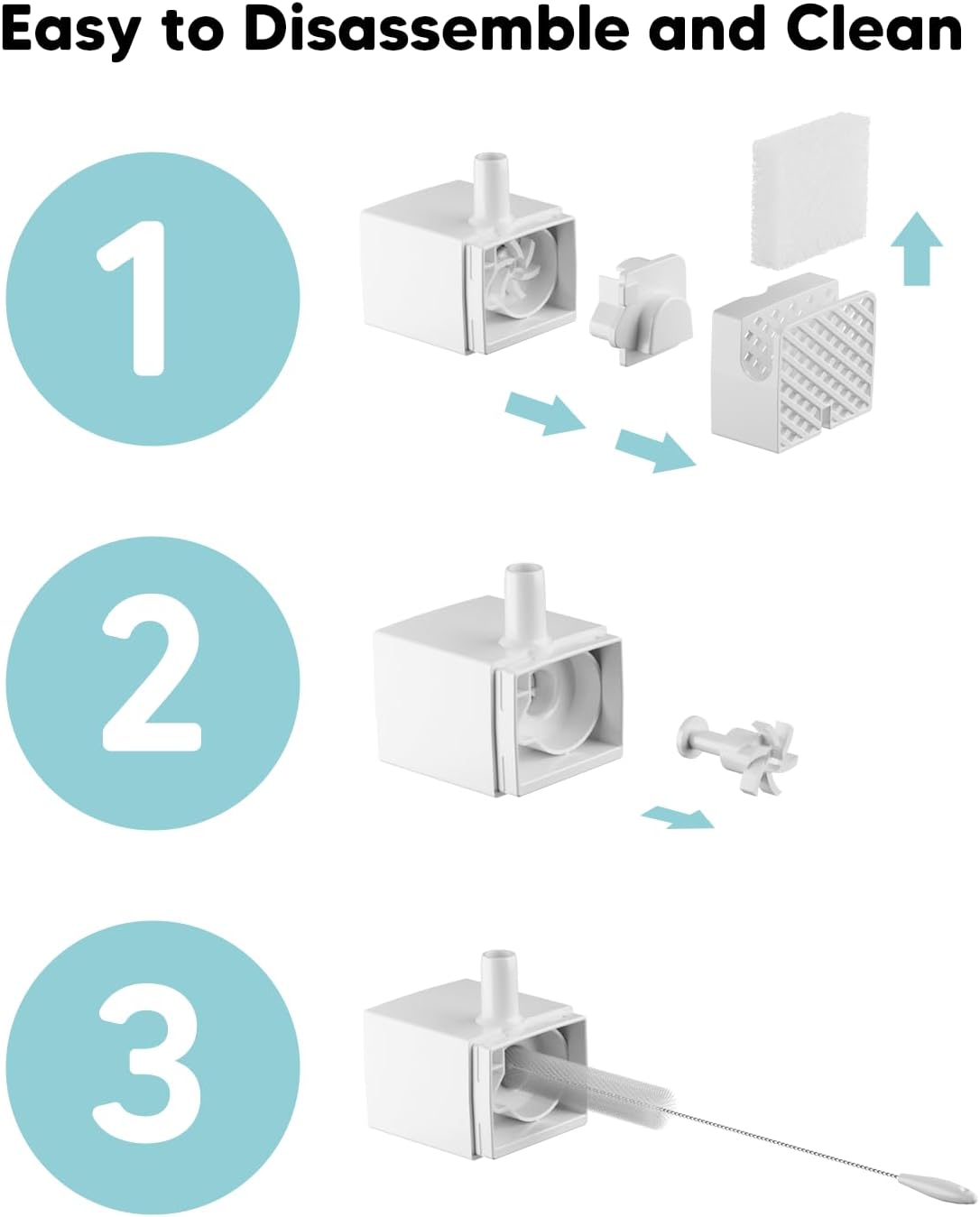 Easy to Disassemble and Clean

1

2

3