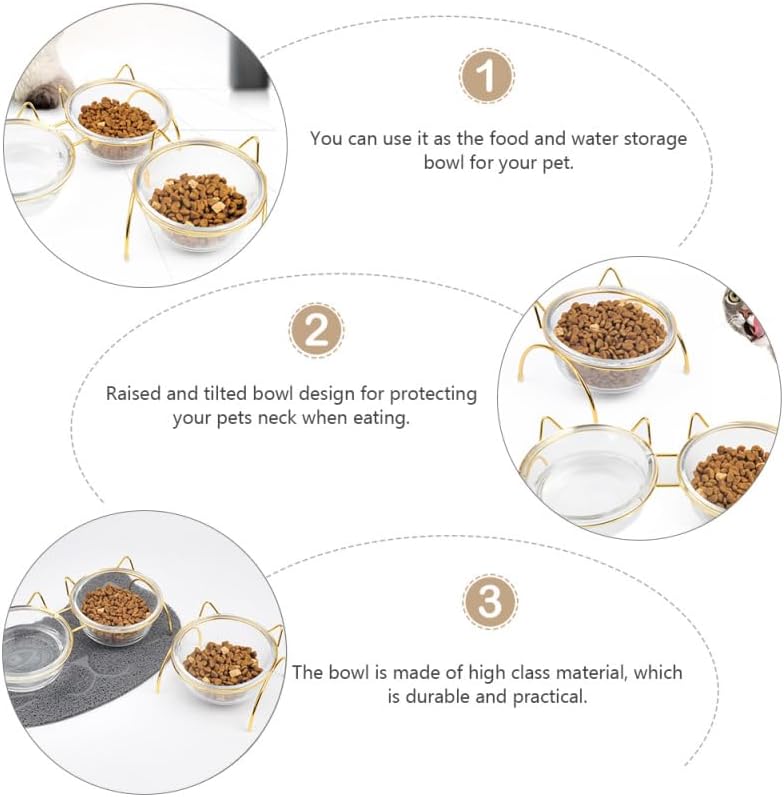 1

You can use it as the food and water storage bowl for your pet.

2

Raised and tilted bowl design for protecting your pets neck when eating.

3

The bowl is made of high class material, which is durable and practical.