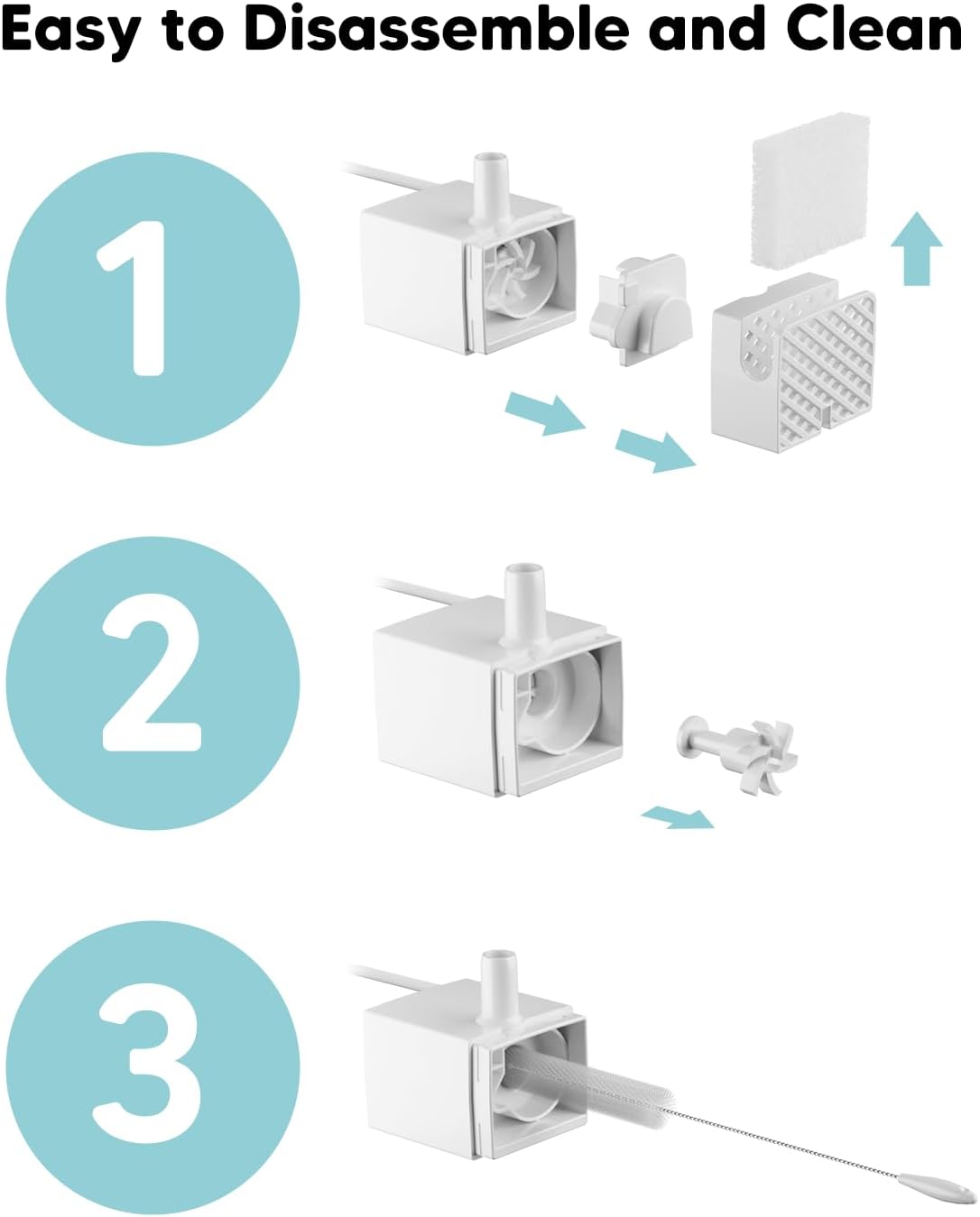 Easy to Disassemble and Clean

1

2

3