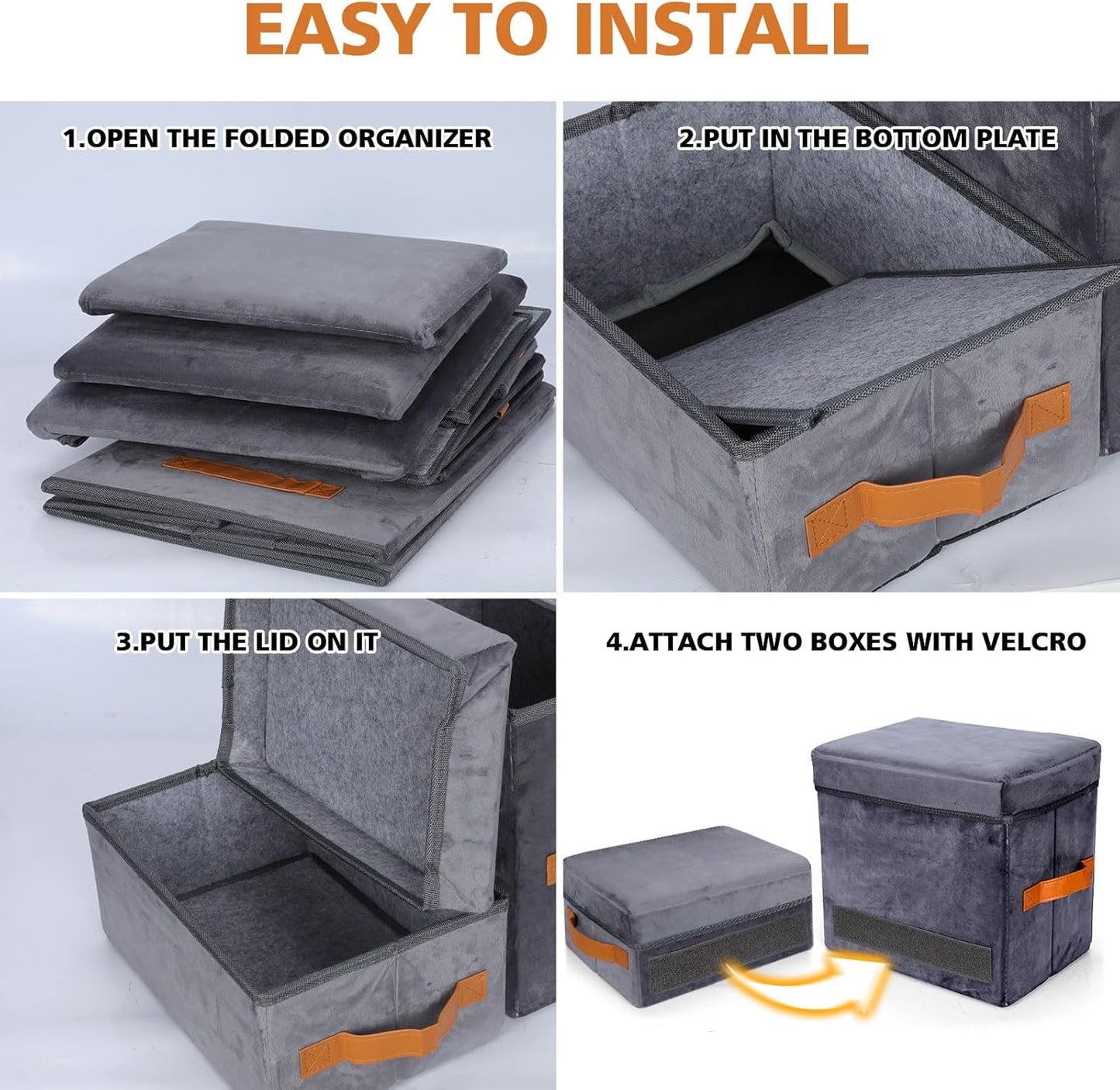 EASY TO INSTALL

1.OPEN THE FOLDED ORGANIZER

2.PUT IN THE BOTTOM PLATE

3.PUT THE LID ON IT

4.ATTACH TWO BOXES WITH VELCRO